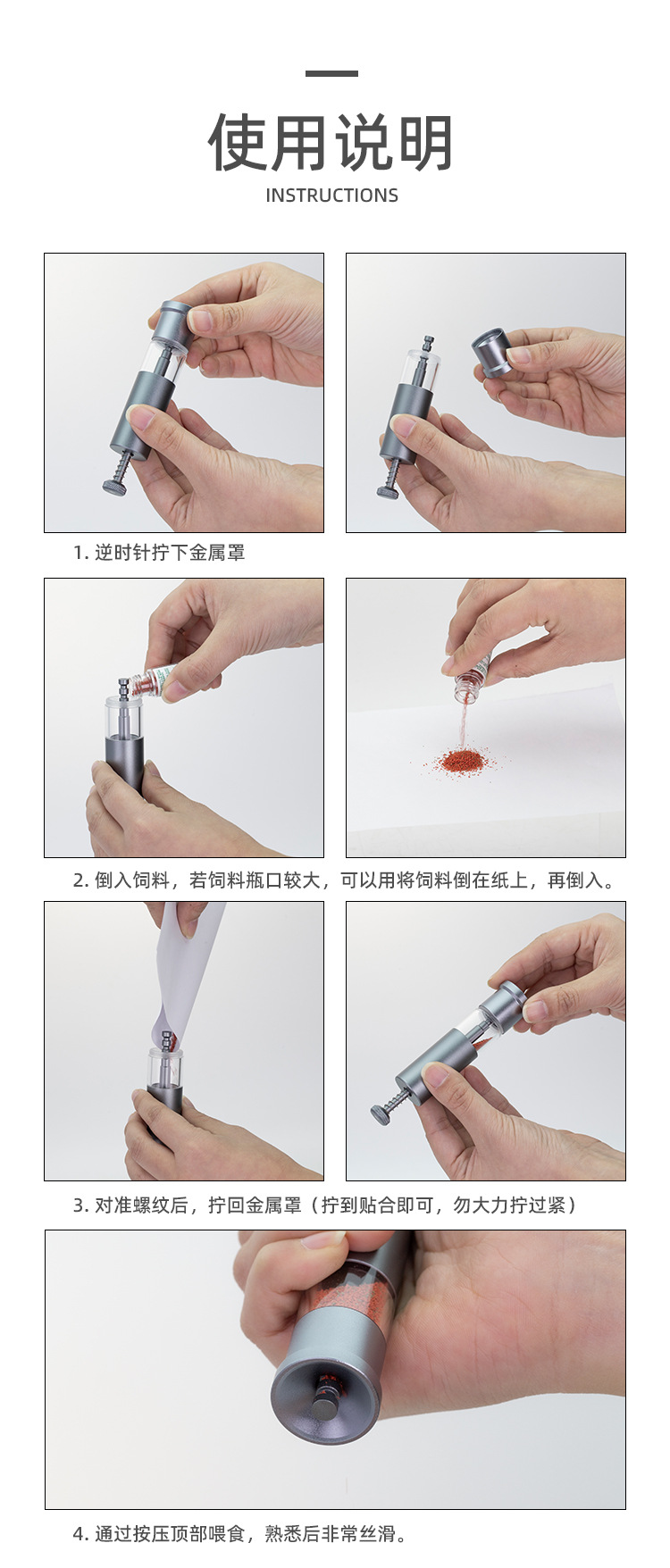 使用说明
INSTRUCTIONS

1. 逆时针拧下金属罩

2. 倒入饲料，若饲料瓶口较大，可以用将饲料倒在纸上，再倒入。

3. 对准螺纹后，拧回金属罩（拧到贴合即可，勿大力拧过紧）

4. 通过按压顶部喂食，熟悉后非常丝滑。