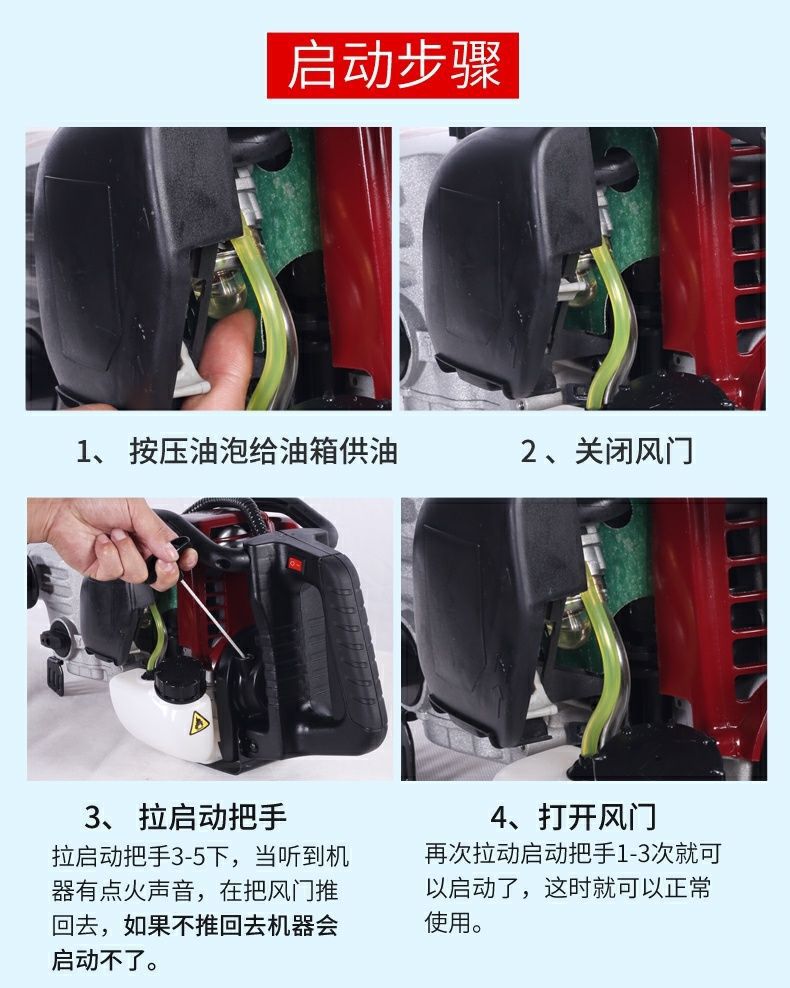 启动步骤

1、 按压油泡给油箱供油

2 、关闭风门

3、 拉启动把手

拉启动把手3-5下，当听到机器有点火声音，在把风门推回去，如果不推回去机器会启动不了。

4、打开风门

再次拉动启动把手1-3次就可以启动了，这时就可以正常使用。