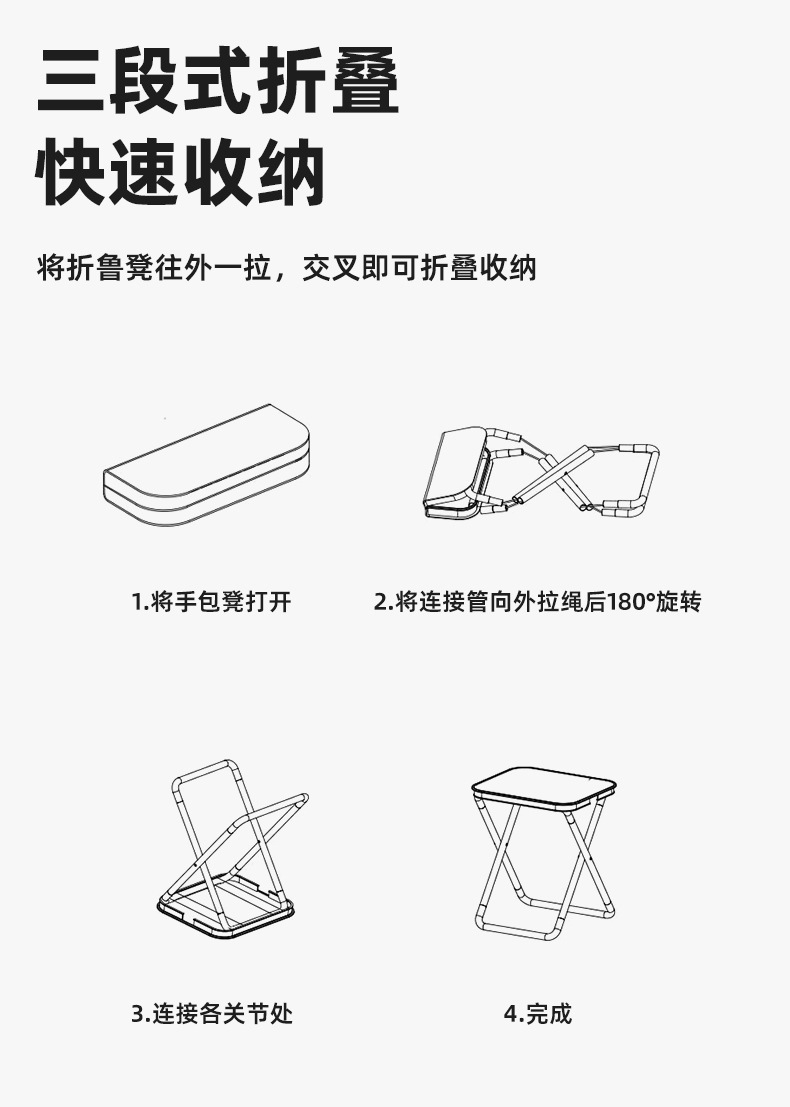 三段式折叠
快速收纳

将折鲁凳往外一拉，交叉即可折叠收纳

1.将手包凳打开

2.将连接管向外拉绳后180°旋转

3.连接各关节处

4.完成