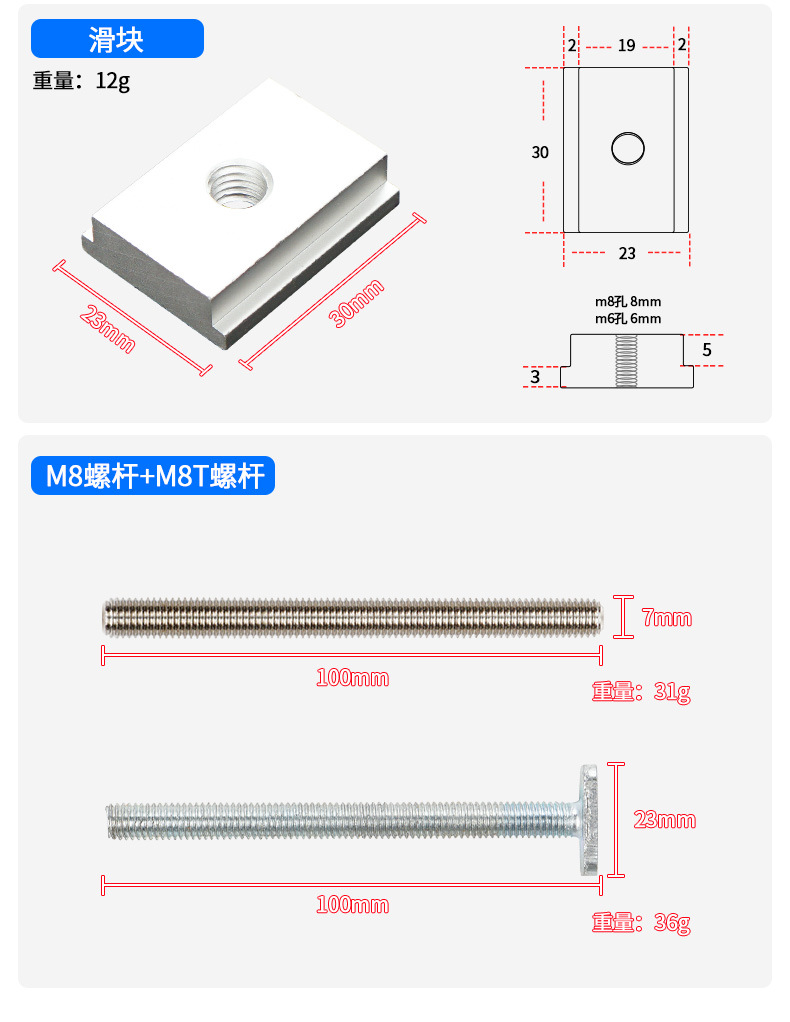 滑块

重量：12g

23mm

30mm

2 19 2

30

23

m8孔 8mm
m6孔 6mm

5

3

M8螺杆+M8T螺杆

7mm

100mm

重量：31g

23mm

100mm

重量：36g