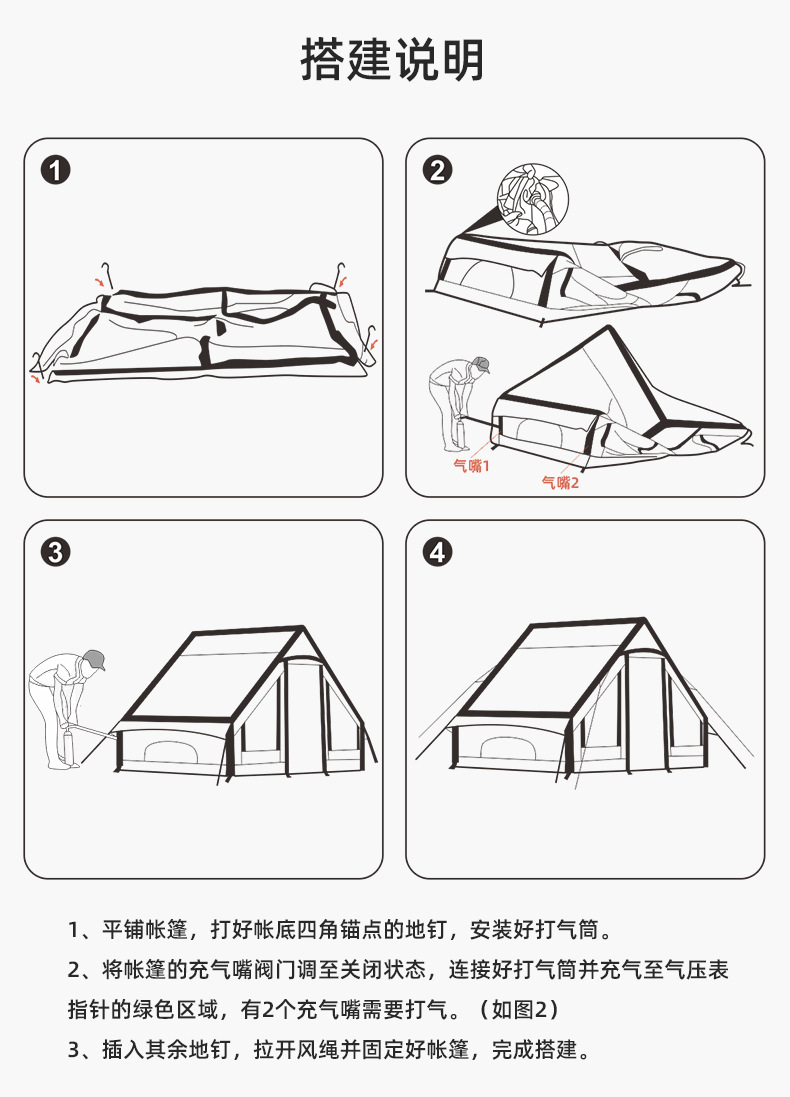 搭建说明

1

2

气嘴1

气嘴2

3

4

1、平铺帐篷，打好帐底四角锚点的地钉，安装好打气筒。

2、将帐篷的充气嘴阀门调至关闭状态，连接好打气筒并充气至气压表指针的绿色区域，有2个充气嘴需要打气。（如图2）

3、插入其余地钉，拉开风绳并固定好帐篷，完成搭建。