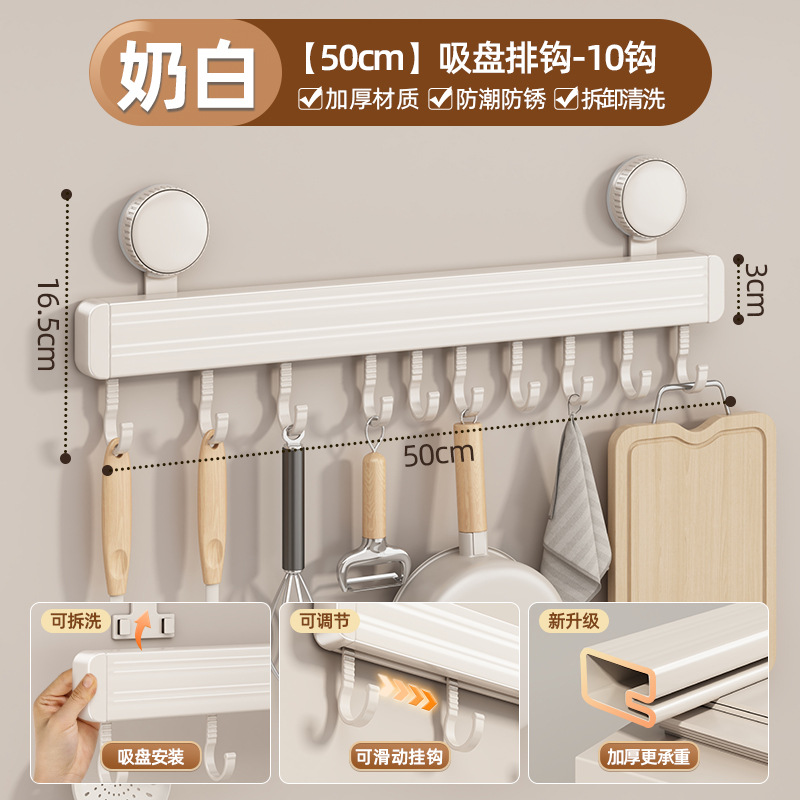 奶白

【50cm】吸盘排钩-10钩

加厚材质 防潮防锈 拆卸清洗

16.5cm

3cm

50cm

可拆洗

吸盘安装

可调节

可滑动挂钩

新升级

加厚更承重