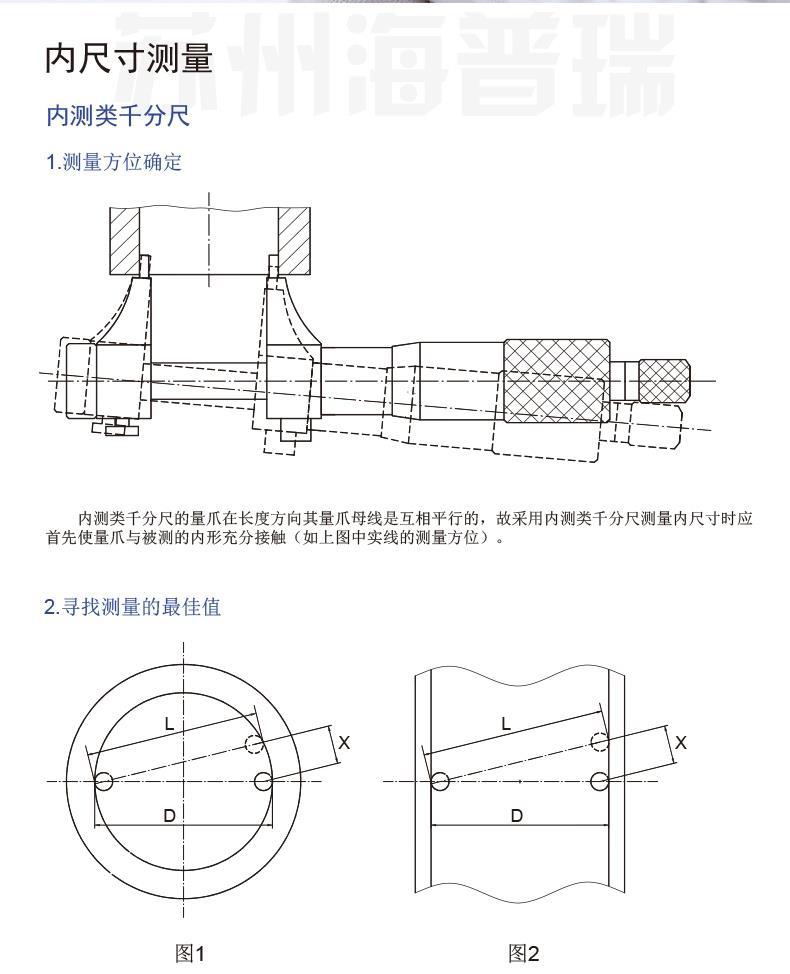 苏州海普瑞

内尺寸测量

内测类千分尺

1.测量方位确定

内测类千分尺的量爪在长度方向其量爪母线是互相平行的，故采用内测类千分尺测量内尺寸时应首先使量爪与被测的内形充分接触（如上图中实线的测量方位）。

2.寻找测量的最佳值

L

X

D

图1

L

X

D

图2