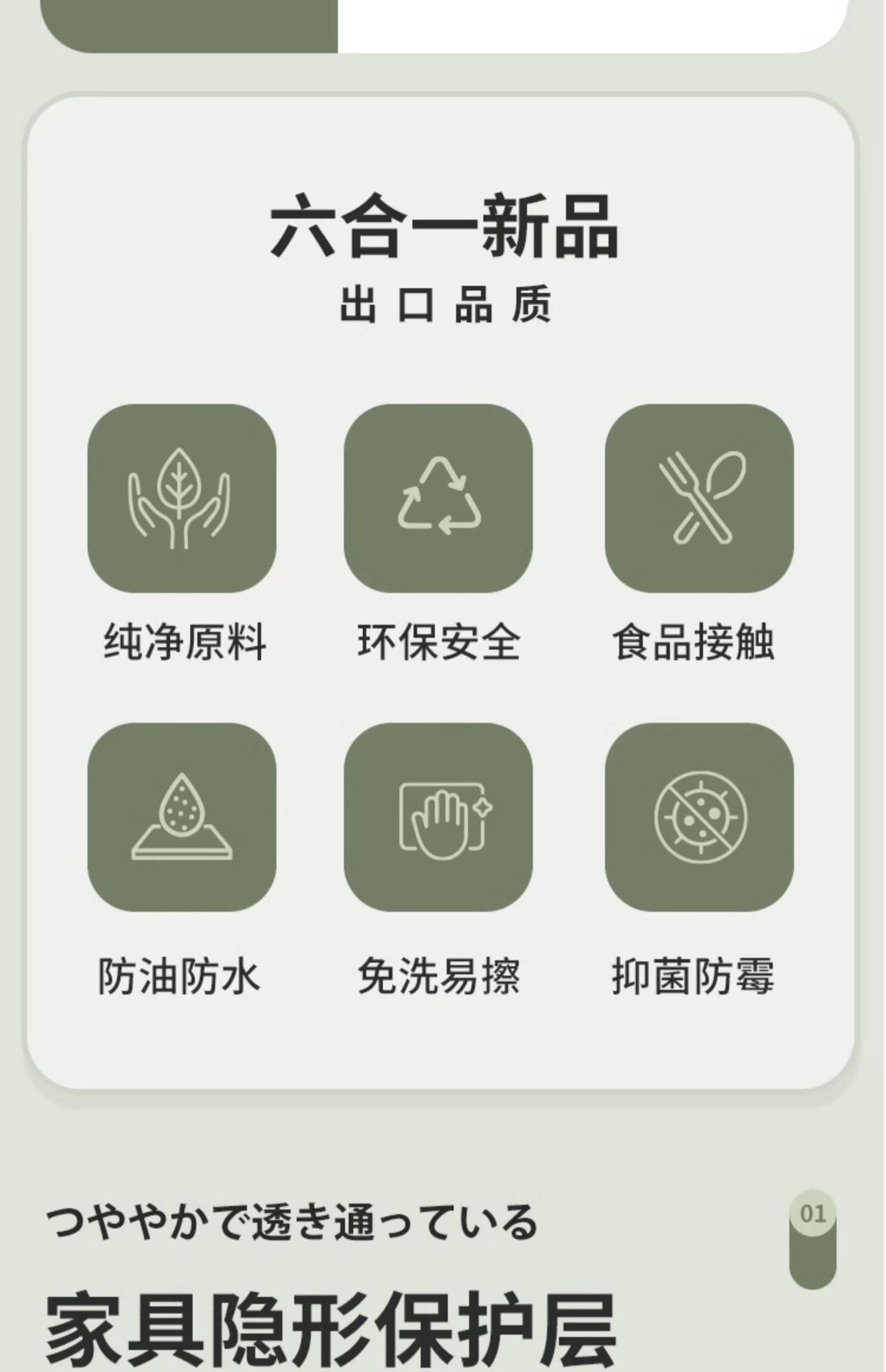 六合一新品
出口品质

纯净原料 环保安全 食品接触

防油防水 免洗易擦 抑菌防霉

つややかで透き通っている

01

家具隐形保护层