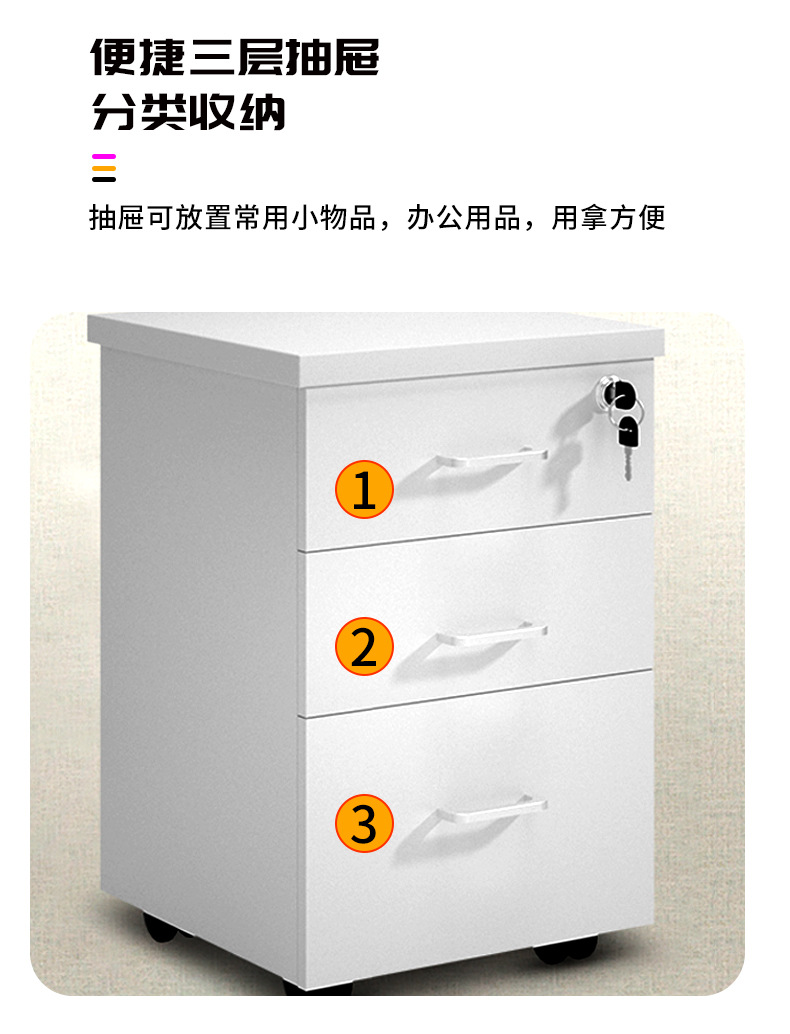 便捷三层抽屉
分类收纳

抽屉可放置常用小物品，办公用品，用拿方便

1

2

3