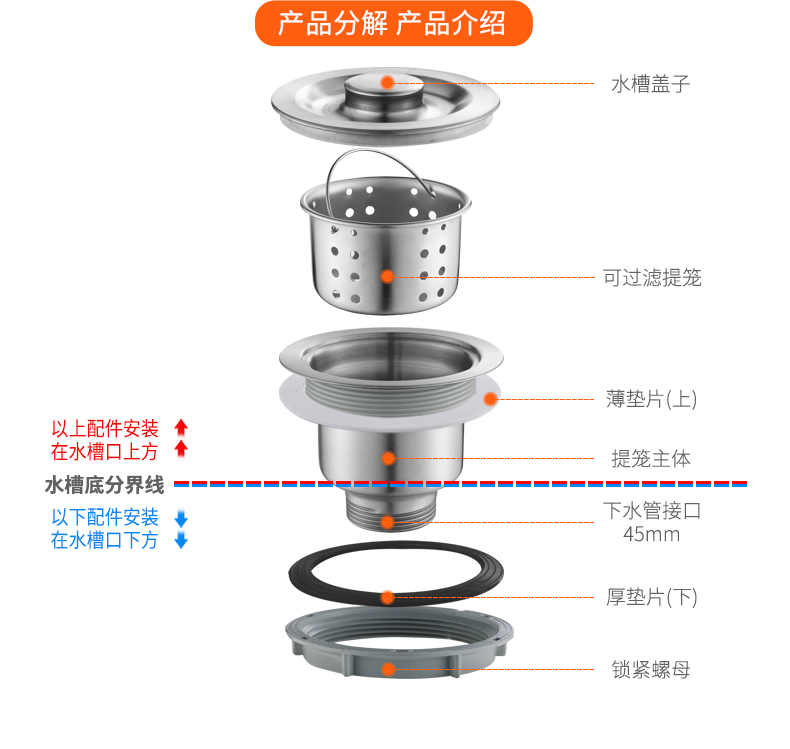 产品分解 产品介绍

水槽盖子

可过滤提笼

薄垫片(上)

以上配件安装
在水槽口上方

提笼主体

水槽底分界线

以下配件安装
在水槽口下方

下水管接口
45mm

厚垫片(下)

锁紧螺母