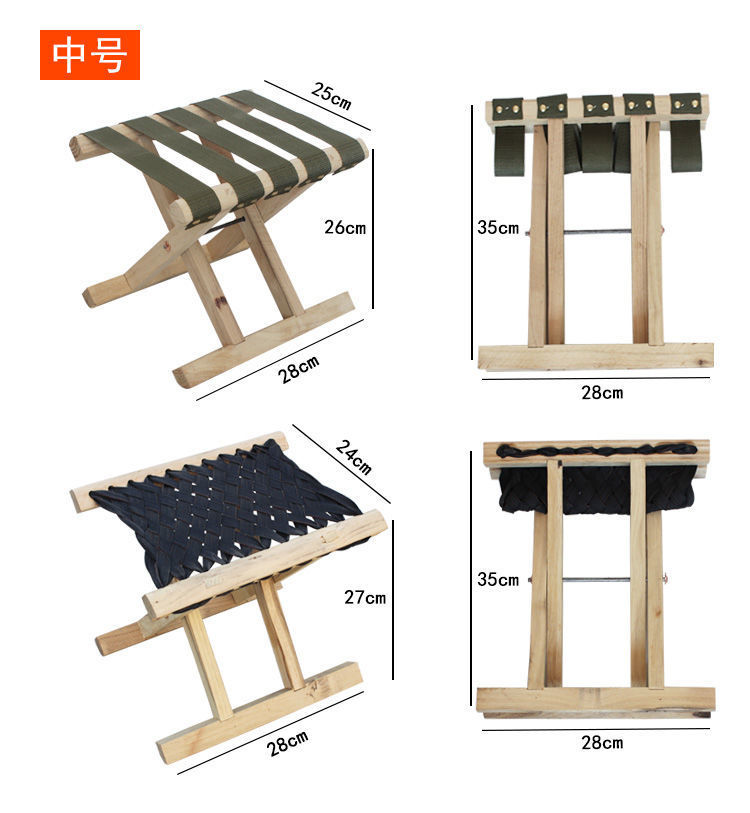 中号

25cm

26cm

28cm

35cm

28cm

24cm

27cm

28cm

35cm

28cm