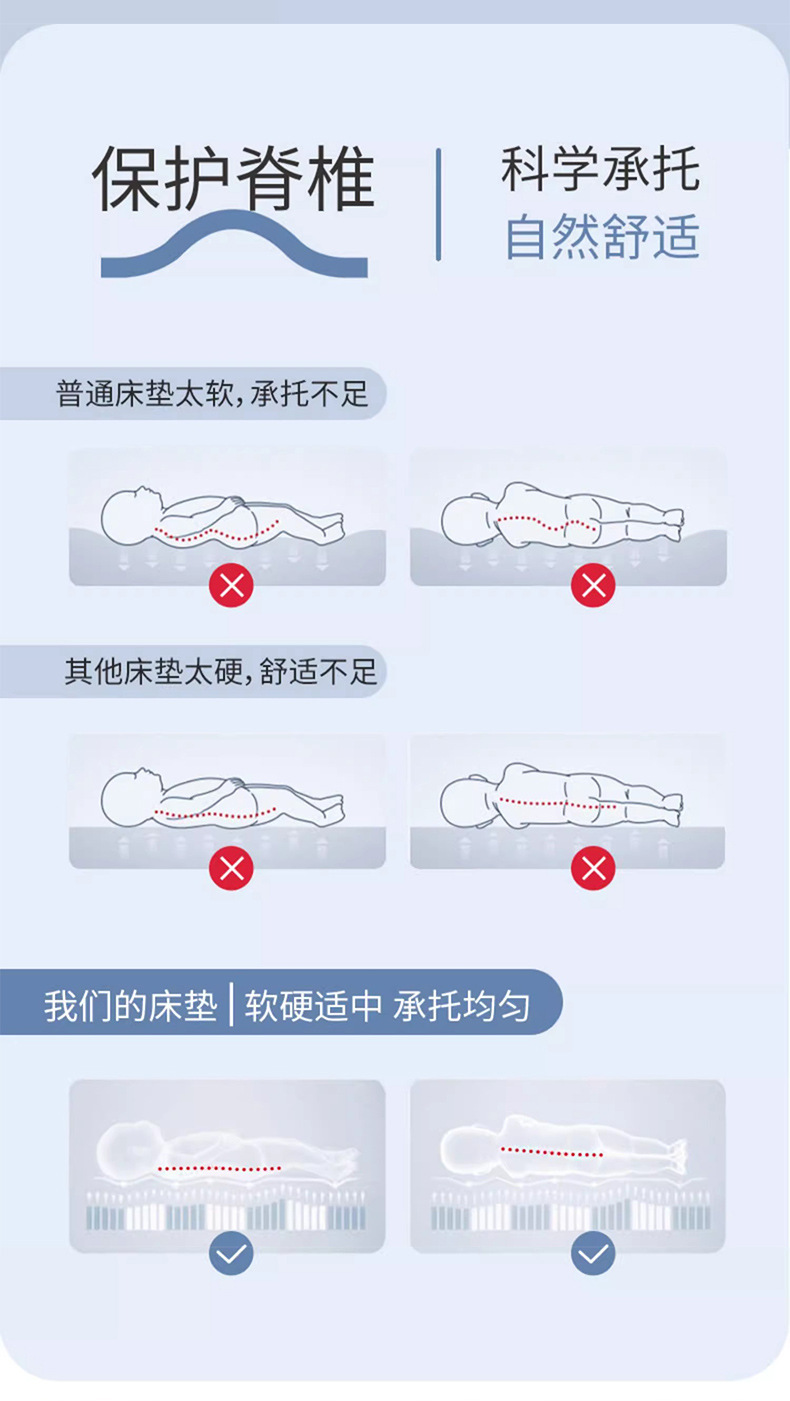 保护脊椎

科学承托
自然舒适

普通床垫太软，承托不足

其他床垫太硬，舒适不足

我们的床垫 | 软硬适中 承托均匀