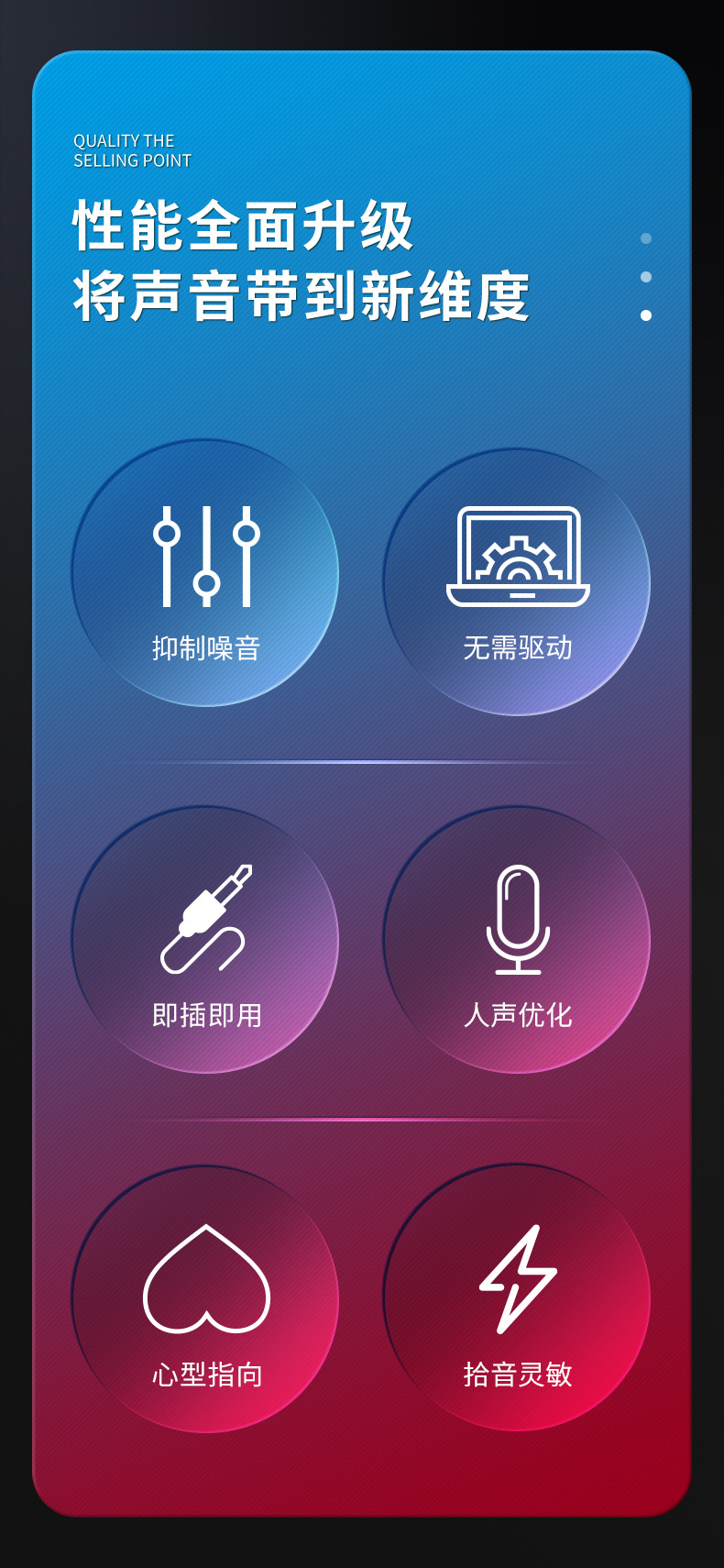 QUALITY THE
SELLING POINT

性能全面升级
将声音带到新维度

抑制噪音

无需驱动

即插即用

人声优化

心型指向

拾音灵敏