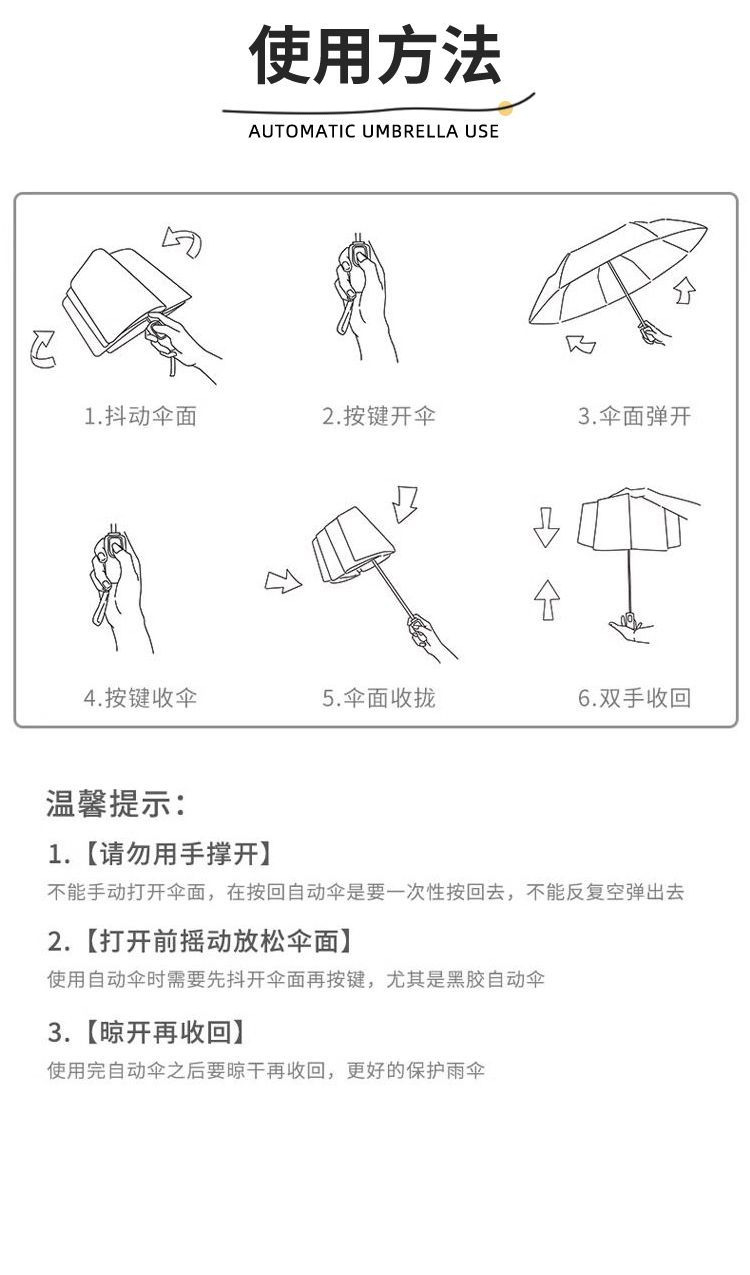 使用方法

AUTOMATIC UMBRELLA USE

1.抖动伞面

2.按键开伞

3.伞面弹开

4.按键收伞

5.伞面收拢

6.双手收回

温馨提示：

1.【请勿用手撑开】

不能手动打开伞面，在按回自动伞是要一次性按回去，不能反复空弹出去

2.【打开前摇动放松伞面】

使用自动伞时需要先抖开伞面再按键，尤其是黑胶自动伞

3.【晾开再收回】

使用完自动伞之后要晾干再收回，更好的保护雨伞