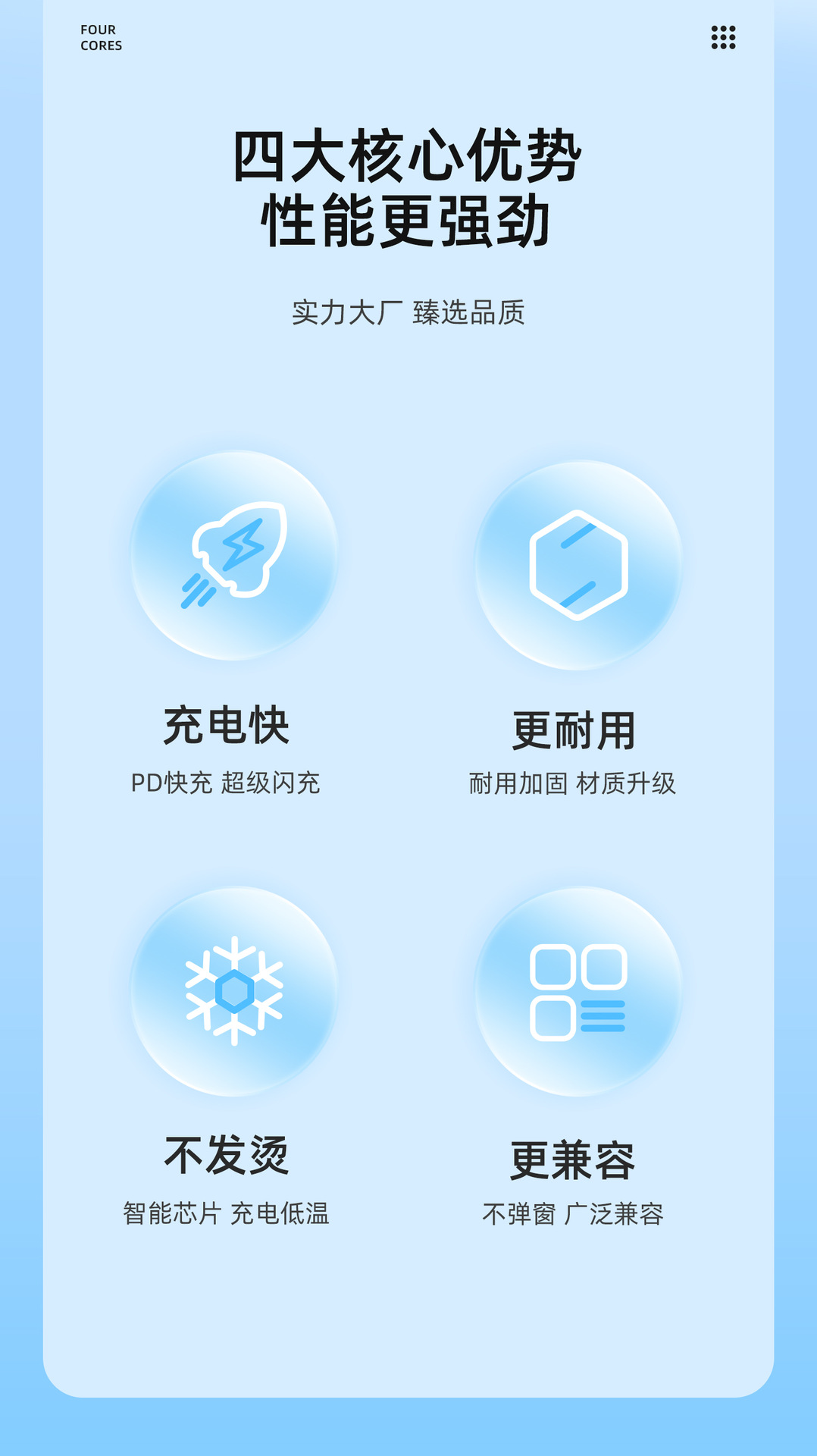 FOUR
CORES

四大核心优势
性能更强劲

实力大厂 臻选品质

充电快

PD快充 超级闪充

更耐用

耐用加固 材质升级

不发烫

智能芯片 充电低温

更兼容

不弹窗 广泛兼容