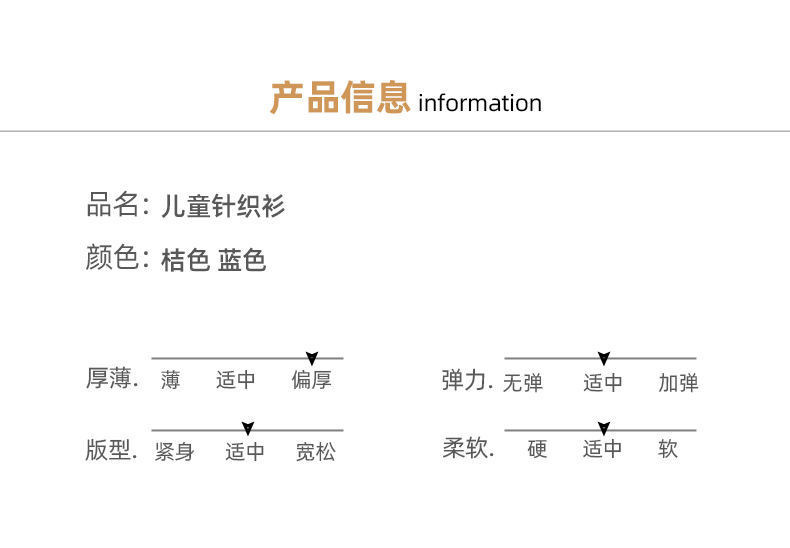 产品信息 information

品名: 儿童针织衫

颜色: 桔色 蓝色

厚薄. 薄 适中 偏厚

版型. 紧身 适中 宽松

弹力. 无弹 适中 加弹

柔软. 硬 适中 软