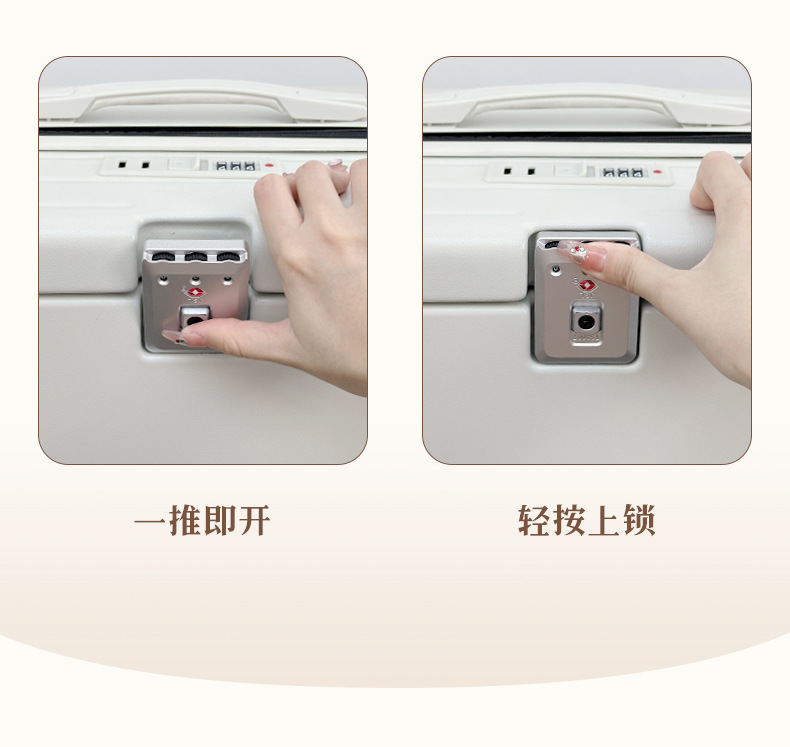 一推即开

轻按上锁