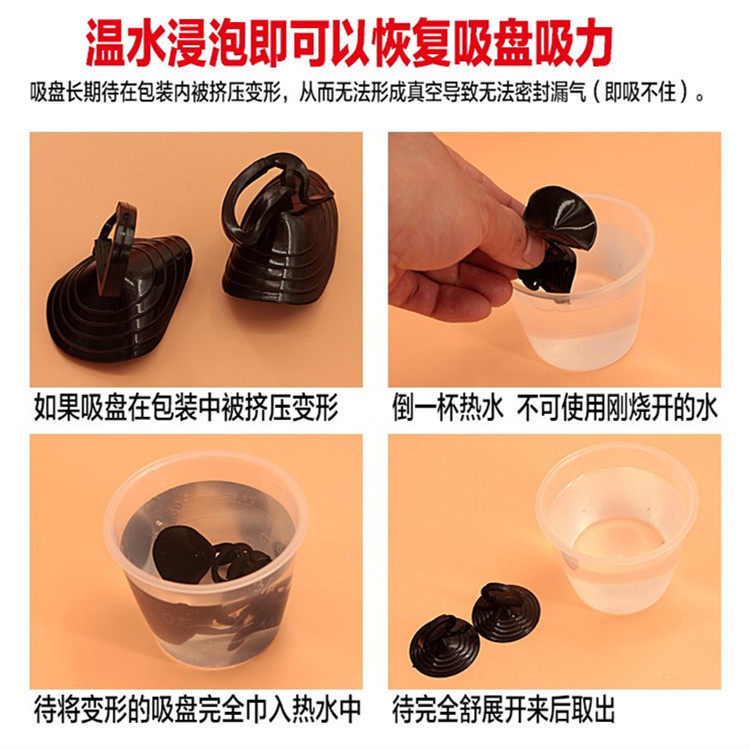 温水浸泡即可以恢复吸盘吸力

吸盘长期待在包装内被挤压变形，从而无法形成真空导致无法密封漏气（即吸不住）。

如果吸盘在包装中被挤压变形

倒一杯热水 不可使用刚烧开的水

待将变形的吸盘完全巾入热水中

待完全舒展开来后取出