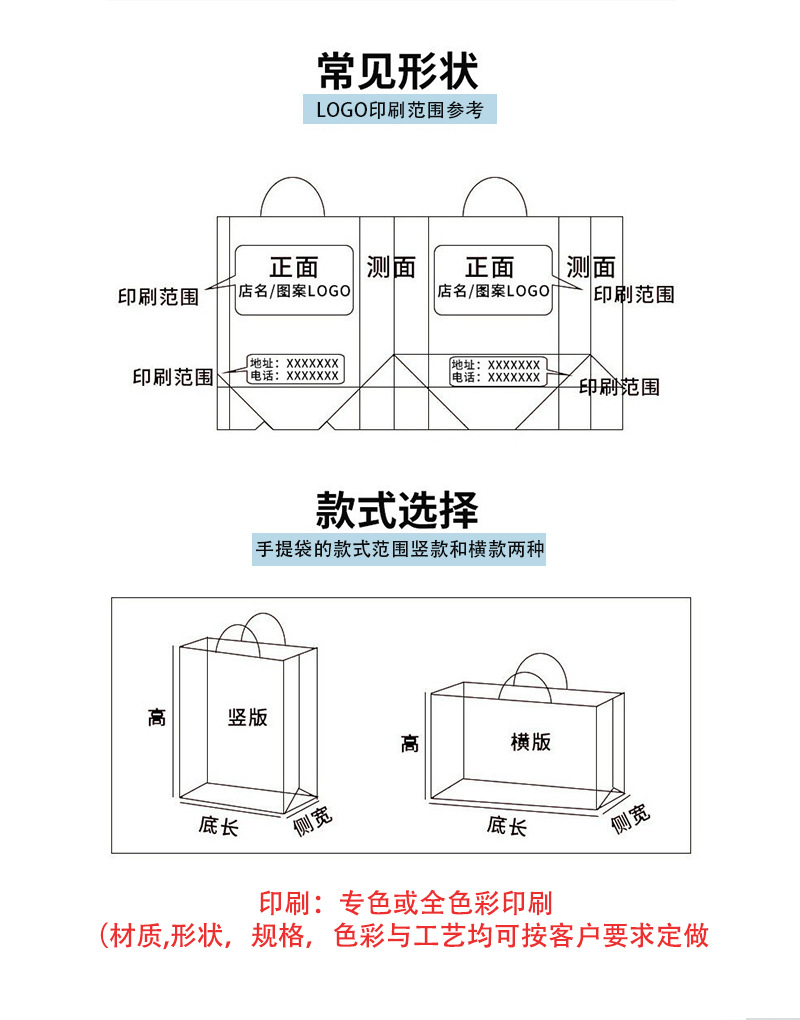 常见形状

LOGO印刷范围参考

印刷范围

正面
店名/图案LOGO

测面

正面
店名/图案LOGO

测面

印刷范围

印刷范围

地址：XXXXXXX
电话：XXXXXXX

地址：XXXXXXX
电话：XXXXXXX

印刷范围

款式选择

手提袋的款式范围竖款和横款两种

高

竖版

底长

侧宽

高

横版

底长

侧宽

印刷：专色或全色彩印刷
(材质,形状，规格，色彩与工艺均可按客户要求定做