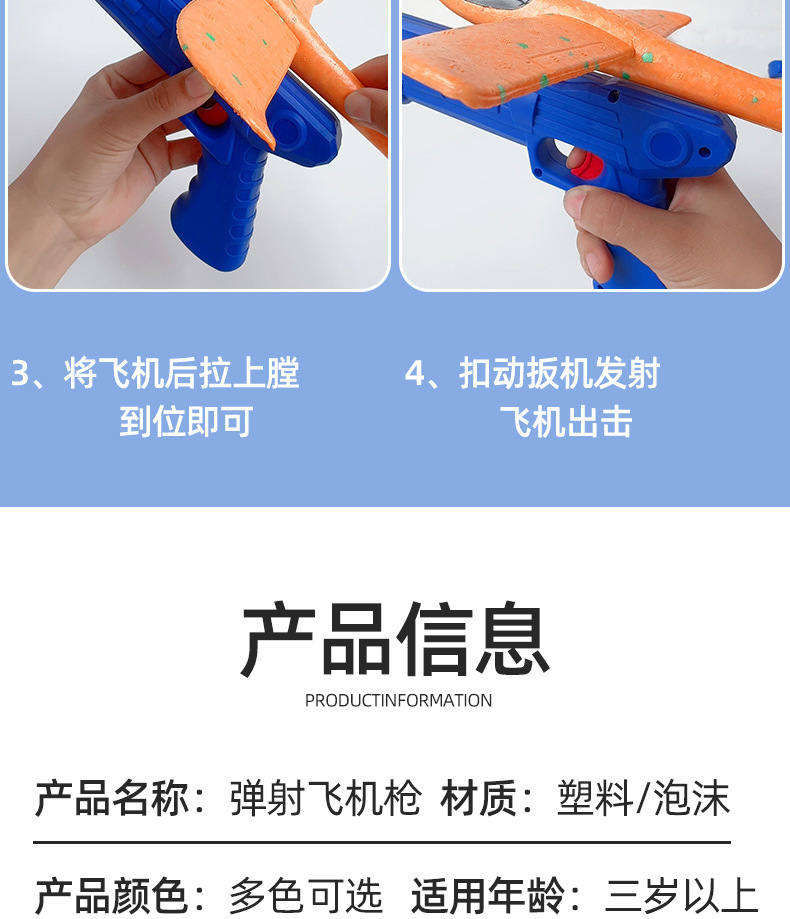 3、将飞机后拉上膛
到位即可

4、扣动扳机发射
飞机出击

产品信息
PRODUCTINFORMATION

产品名称：弹射飞机枪 材质：塑料/泡沫

产品颜色：多色可选 适用年龄：三岁以上