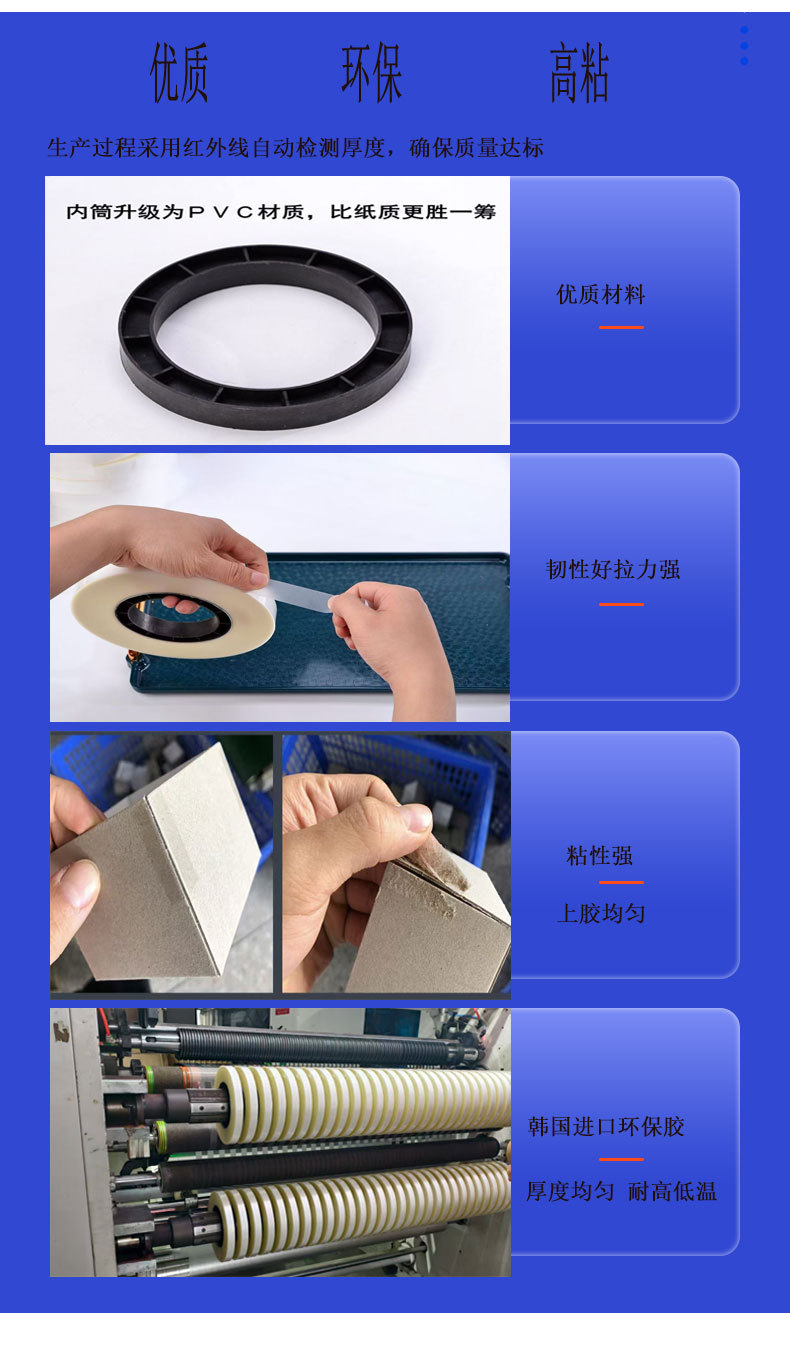 优质　　环保　　高粘

生产过程采用红外线自动检测厚度，确保质量达标

内筒升级为ＰＶＣ材质，比纸质更胜一筹

优质材料

韧性好拉力强

粘性强

上胶均匀

韩国进口环保胶

厚度均匀　耐高低温