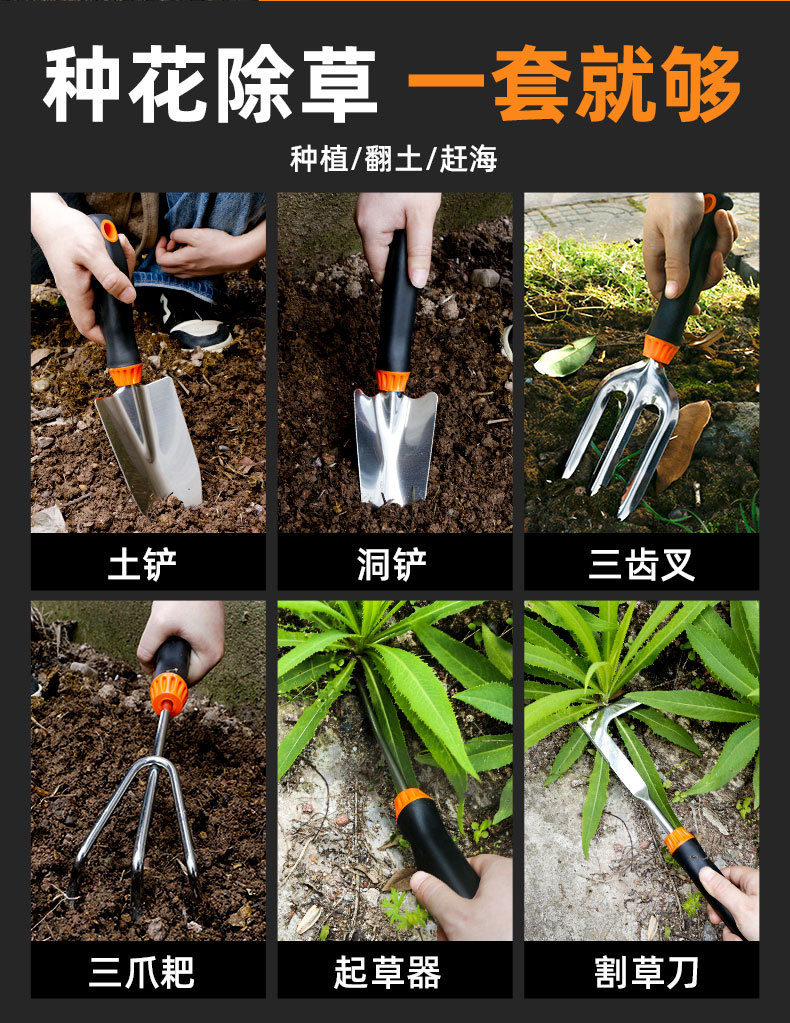 种花除草 一套就够

种植/翻土/赶海

土铲

洞铲

三齿叉

三爪耙

起草器

割草刀