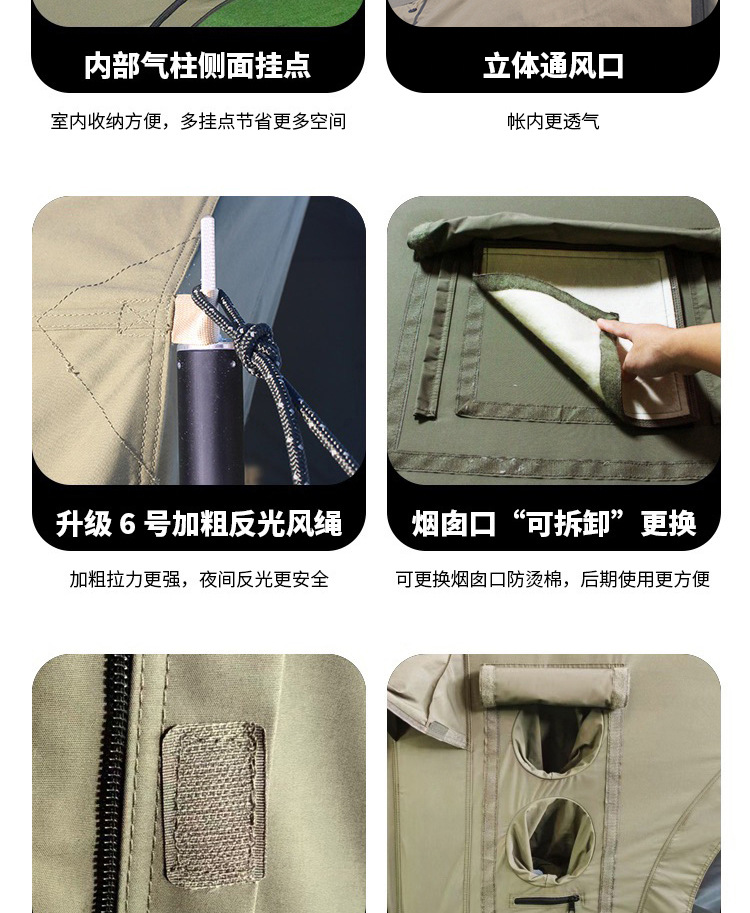 内部气柱侧面挂点

室内收纳方便，多挂点节省更多空间

立体通风口

帐内更透气

升级 6 号加粗反光风绳

加粗拉力更强，夜间反光更安全

烟囱口“可拆卸”更换

可更换烟囱口防烫棉，后期使用更方便