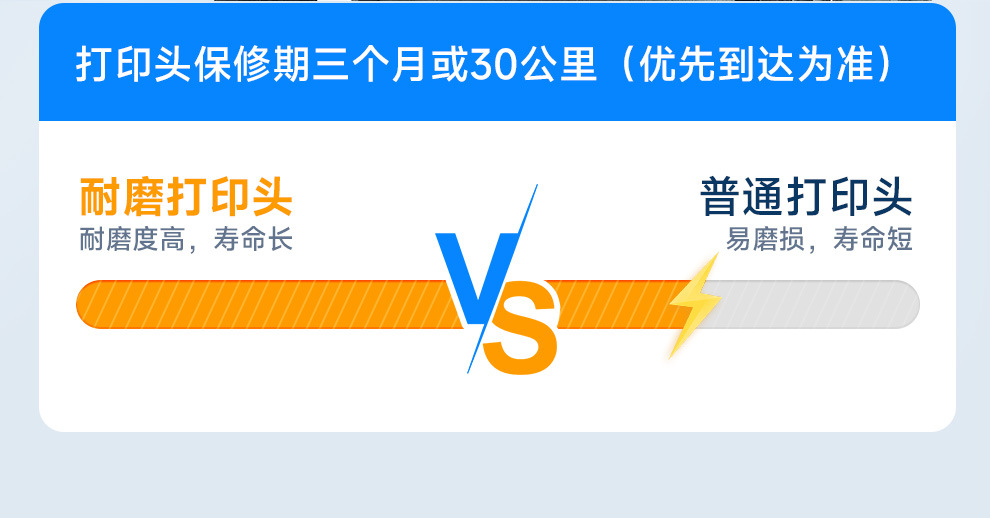 打印头保修期三个月或30公里（优先到达为准）

耐磨打印头
耐磨度高，寿命长

VS

普通打印头
易磨损，寿命短