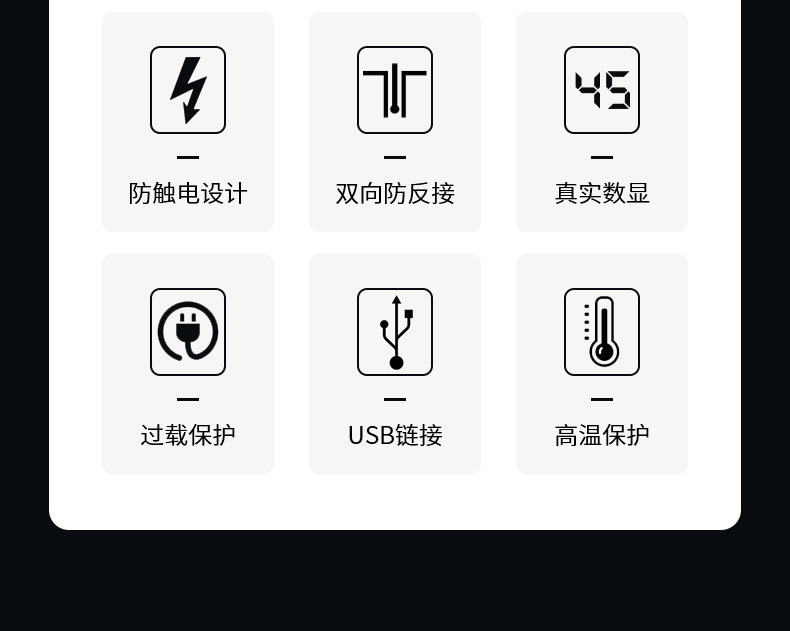 防触电设计

双向防反接

45

真实数显

过载保护

USB链接

高温保护