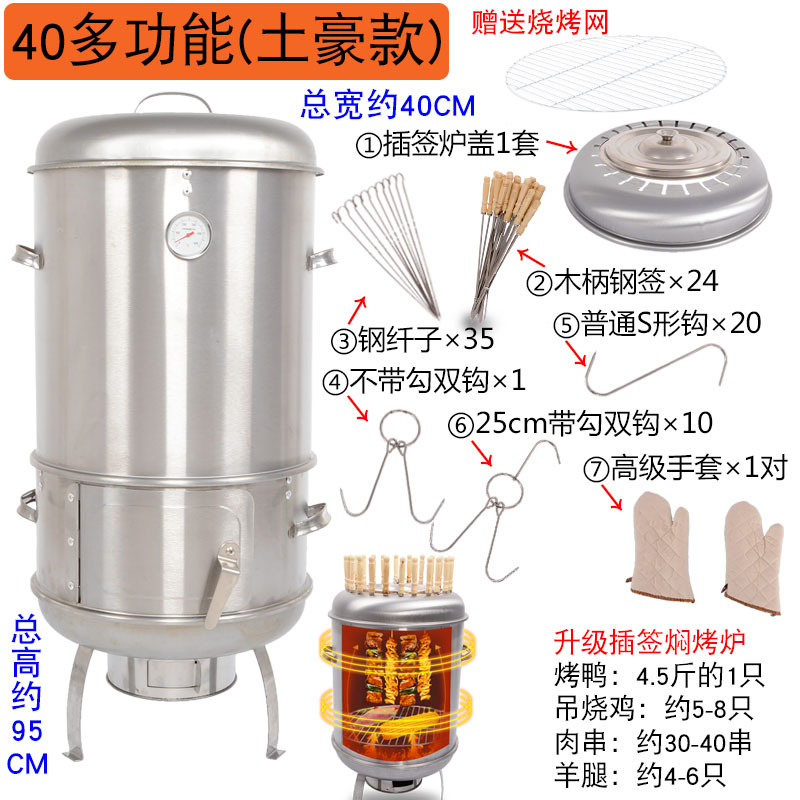 40多功能(土豪款)

赠送烧烤网

总宽约40CM

①插签炉盖1套

②木柄钢签×24

③钢纤子×35

⑤普通S形钩×20

④不带勾双钩×1

⑥25cm带勾双钩×10

⑦高级手套×1对

总高约95CM

升级插签焖烤炉
烤鸭：4.5斤的1只
吊烧鸡：约5-8只
肉串：约30-40串
羊腿：约4-6只