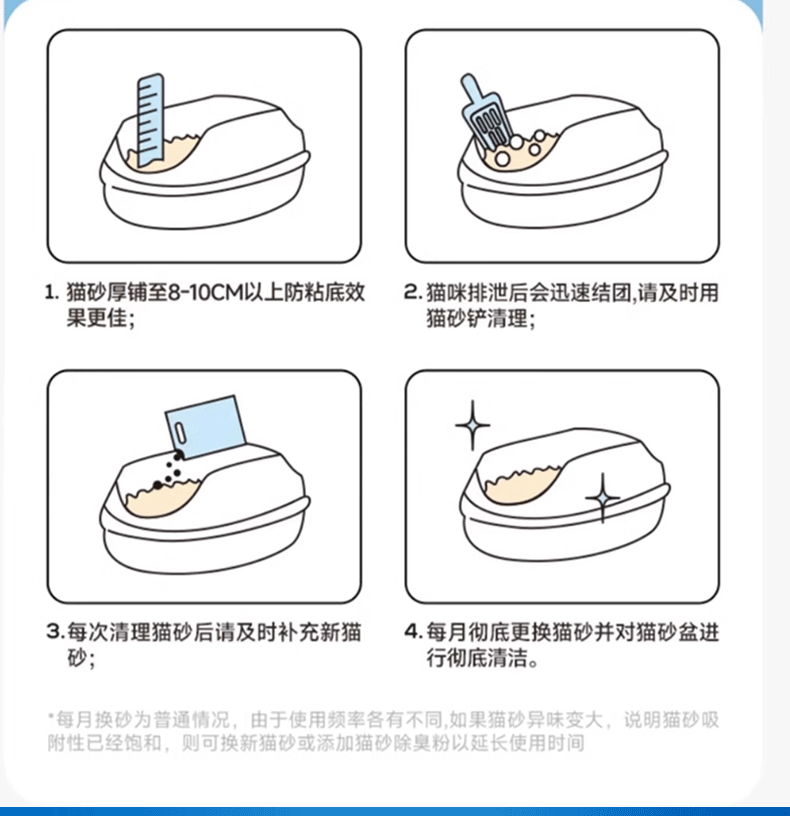 1. 猫砂厚铺至8-10CM以上防粘底效果更佳；

2. 猫咪排泄后会迅速结团,请及时用猫砂铲清理；

3. 每次清理猫砂后请及时补充新猫砂；

4. 每月彻底更换猫砂并对猫砂盆进行彻底清洁。

*每月换砂为普通情况，由于使用频率各有不同,如果猫砂异味变大，说明猫砂吸附性已经饱和，则可换新猫砂或添加猫砂除臭粉以延长使用时间