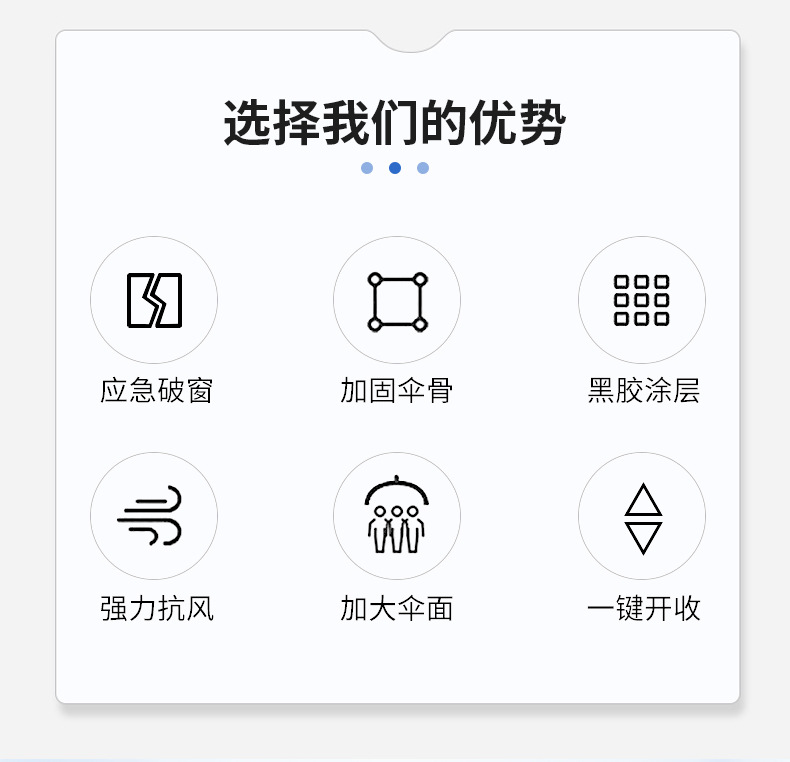 选择我们的优势

应急破窗

加固伞骨

黑胶涂层

强力抗风

加大伞面

一键开收