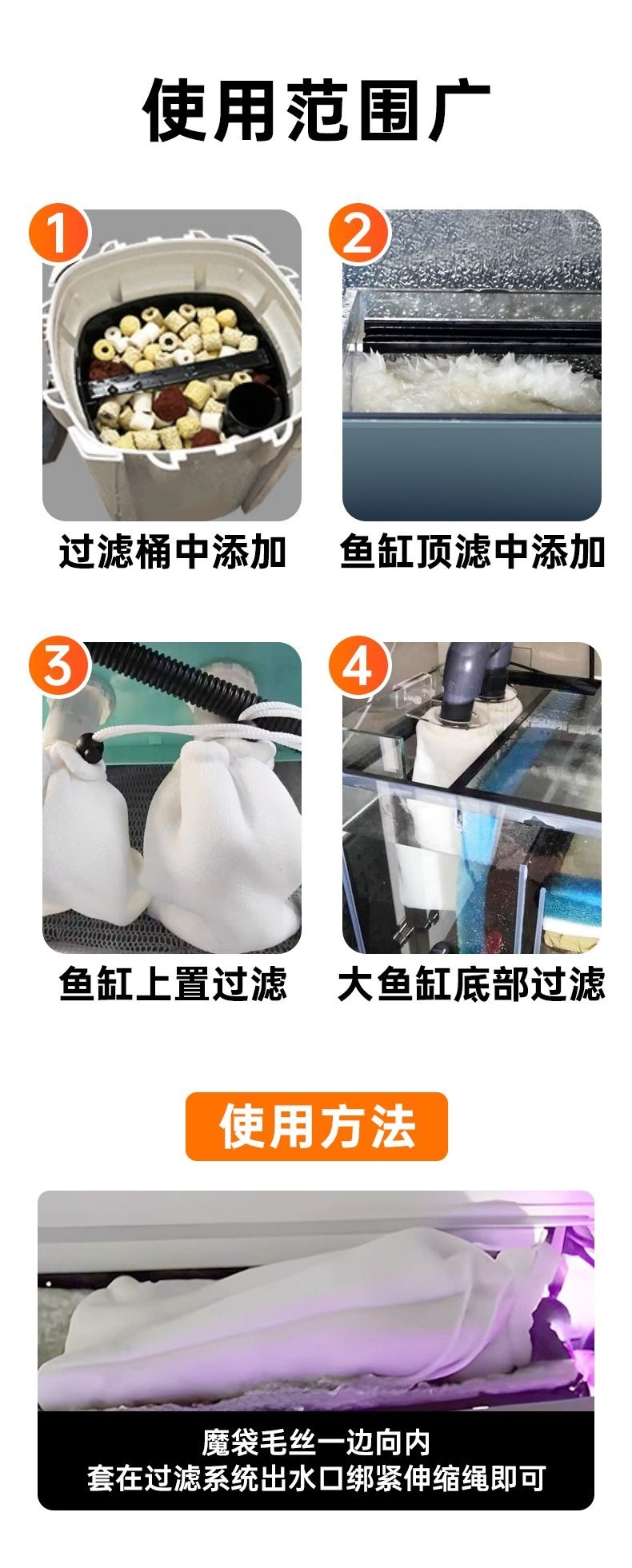 使用范围广

1
过滤桶中添加

2
鱼缸顶滤中添加

3
鱼缸上置过滤

4
大鱼缸底部过滤

使用方法

魔袋毛丝一边向内
套在过滤系统出水口绑紧伸缩绳即可