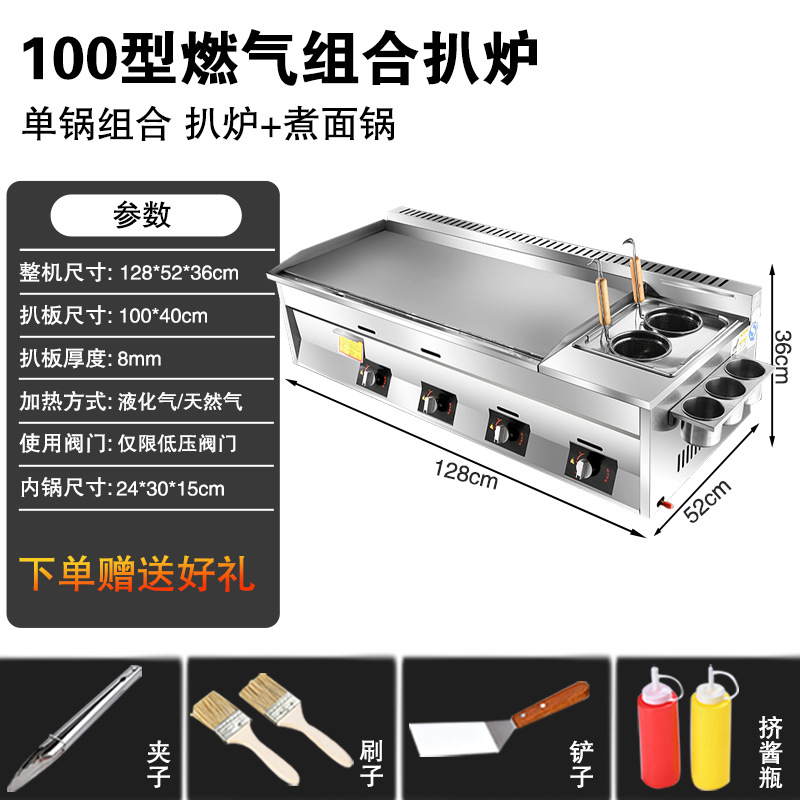 100型燃气组合扒炉

单锅组合 扒炉+煮面锅

参数

整机尺寸: 128*52*36cm

扒板尺寸: 100*40cm

扒板厚度: 8mm

加热方式: 液化气/天然气

使用阀门: 仅限低压阀门

内锅尺寸: 24*30*15cm

下单赠送好礼

36cm

128cm

52cm

夹子

刷子

铲子

挤酱瓶