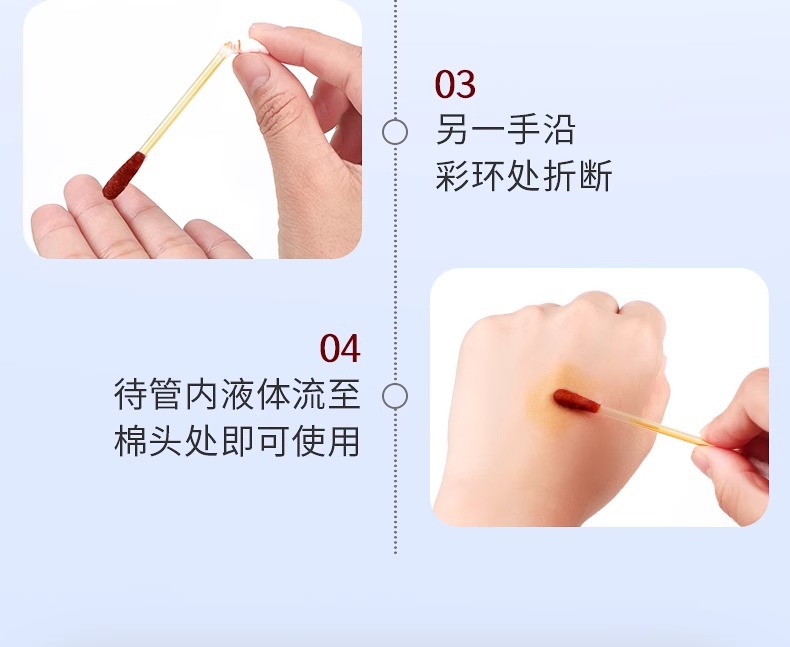 03
另一手沿
彩环处折断

04
待管内液体流至
棉头处即可使用