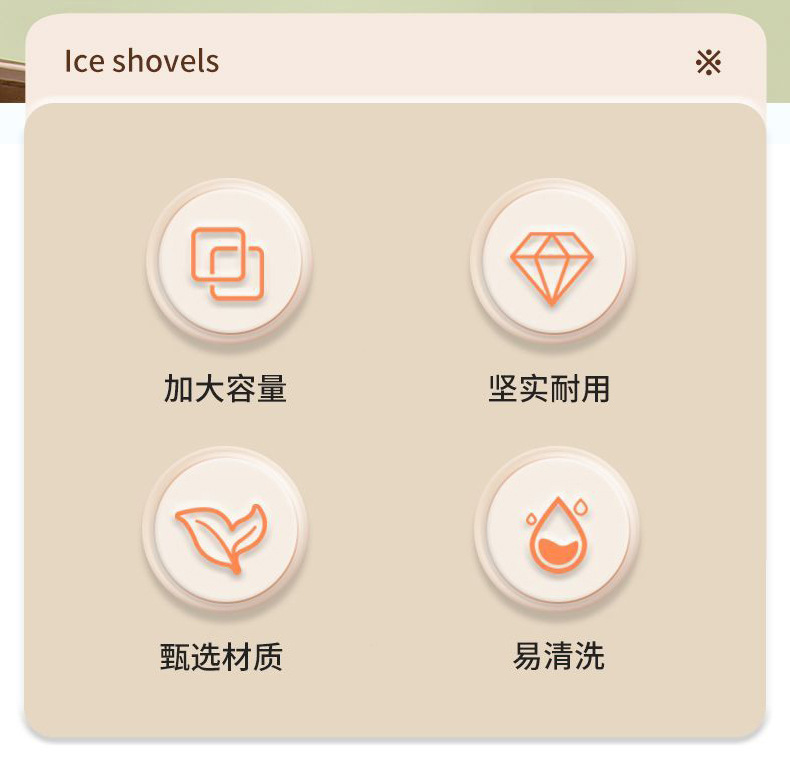 Ice shovels ※

加大容量

坚实耐用

甄选材质

易清洗