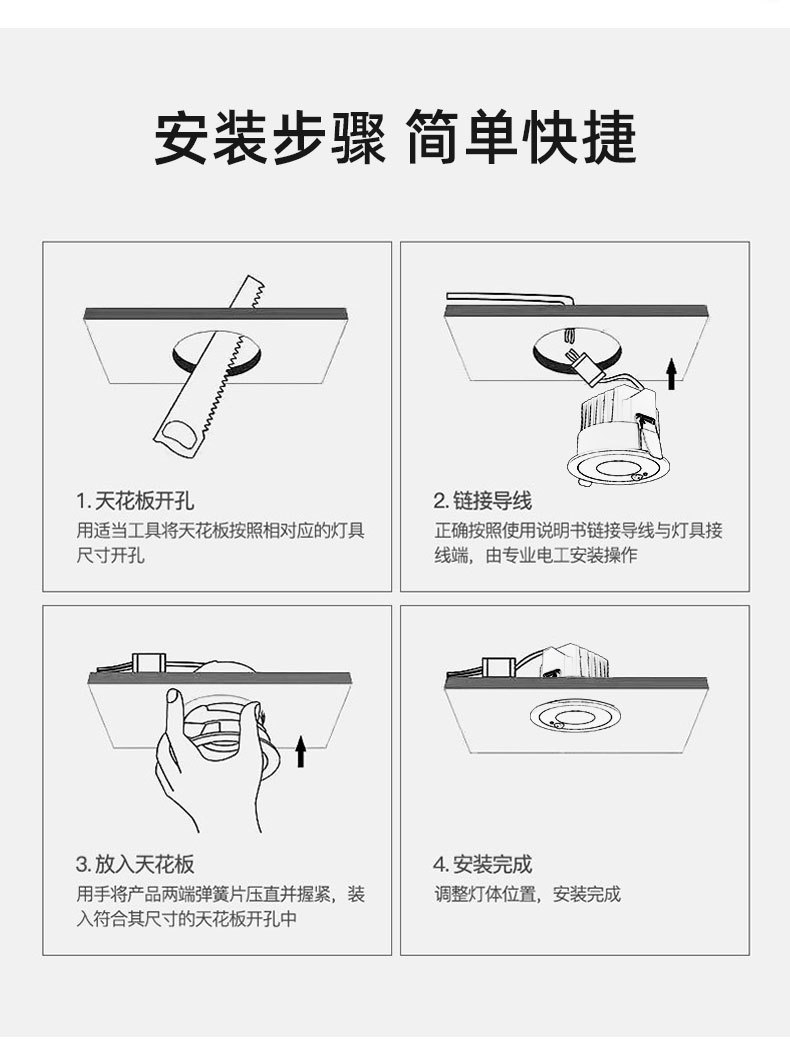 安装步骤 简单快捷

1. 天花板开孔
用适当工具将天花板按照相对应的灯具尺寸开孔

2. 链接导线
正确按照使用说明书链接导线与灯具接线端，由专业电工安装操作

3. 放入天花板
用手将产品两端弹簧片压直并握紧，装入符合其尺寸的天花板开孔中

4. 安装完成
调整灯体位置，安装完成