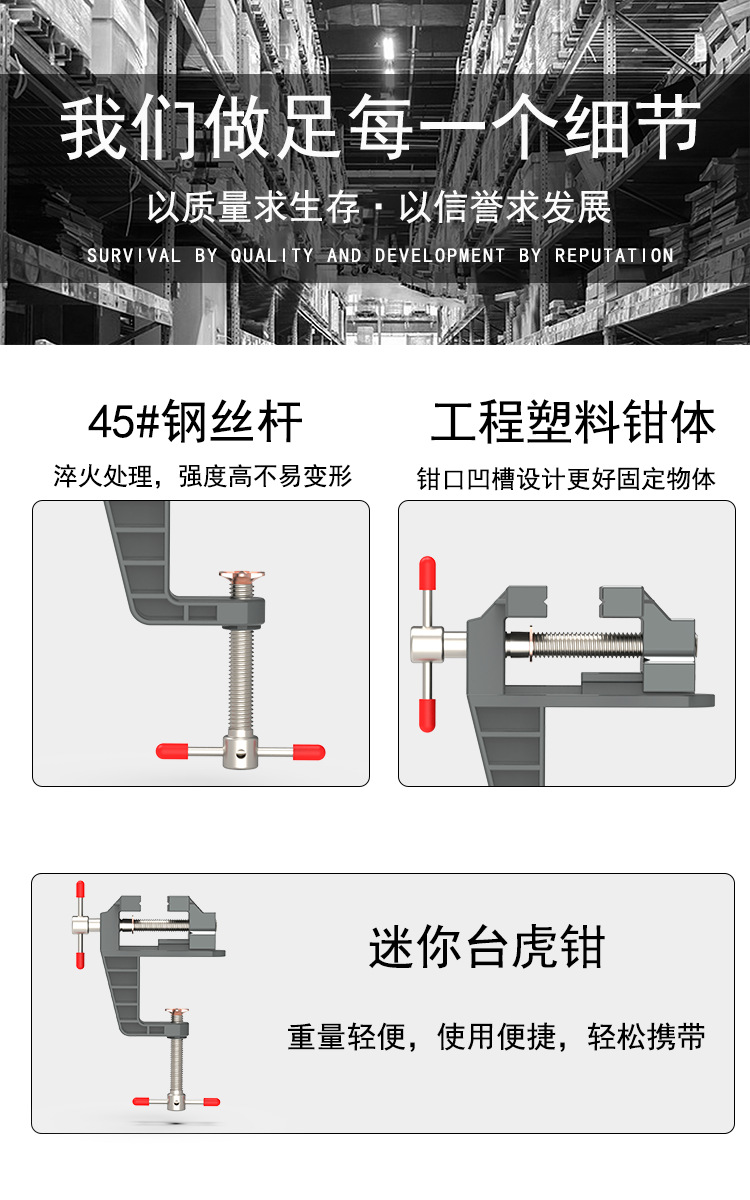 我们做足每一个细节

以质量求生存 · 以信誉求发展

SURVIVAL BY QUALITY AND DEVELOPMENT BY REPUTATION

45#钢丝杆

淬火处理，强度高不易变形

工程塑料钳体

钳口凹槽设计更好固定物体

迷你台虎钳

重量轻便，使用便捷，轻松携带