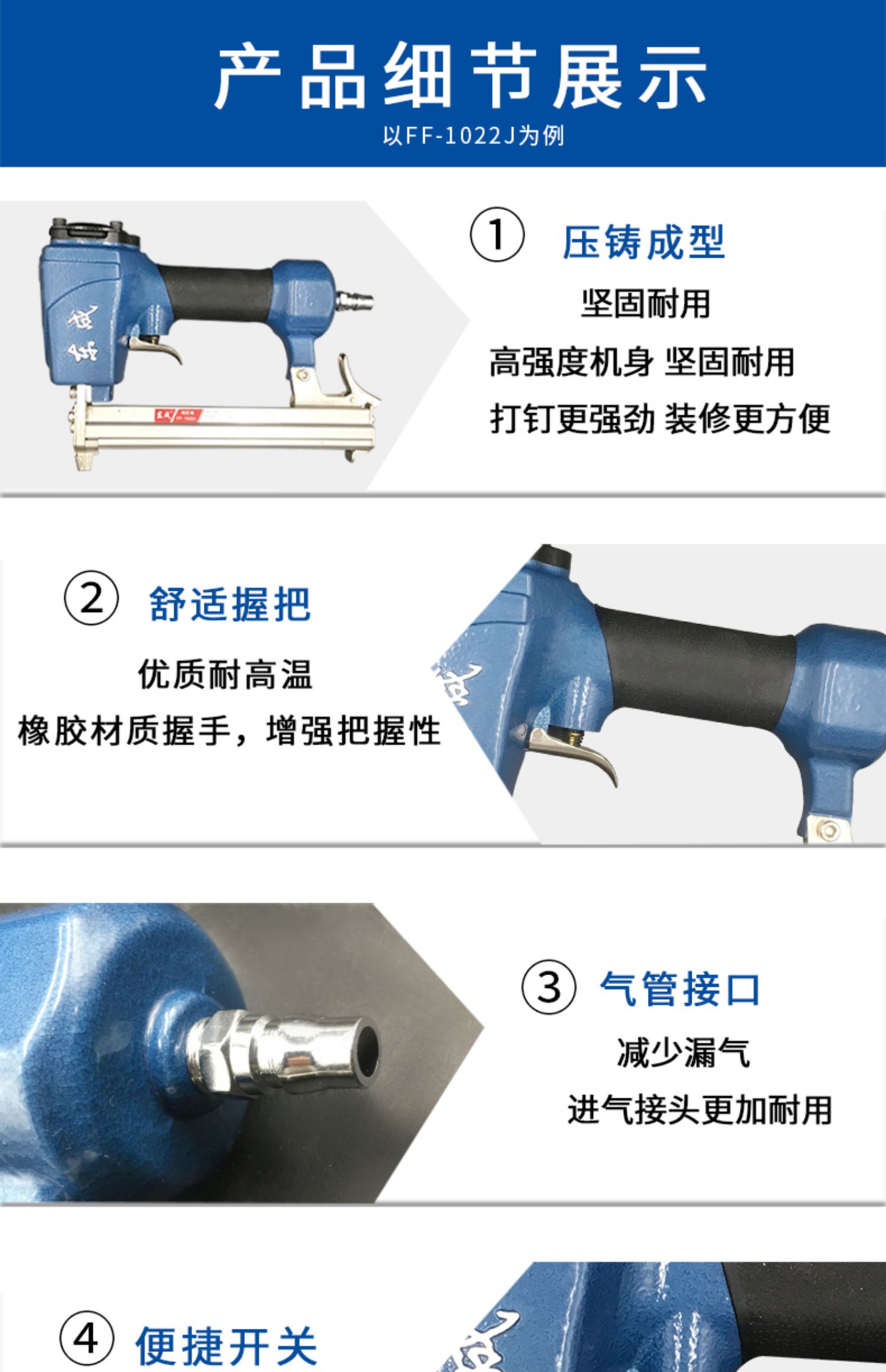 产品细节展示

以FF-1022J为例

① 压铸成型

坚固耐用

高强度机身 坚固耐用

打钉更强劲 装修更方便

② 舒适握把

优质耐高温

橡胶材质握手，增强把握性

③ 气管接口

减少漏气

进气接头更加耐用

④ 便捷开关