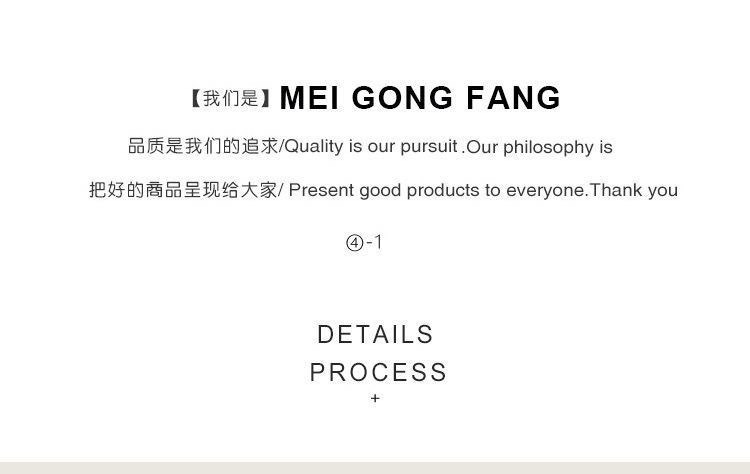 【我们是】MEI GONG FANG

品质是我们的追求/Quality is our pursuit .Our philosophy is

把好的商品呈现给大家/ Present good products to everyone.Thank you

④-1

DETAILS
PROCESS
+