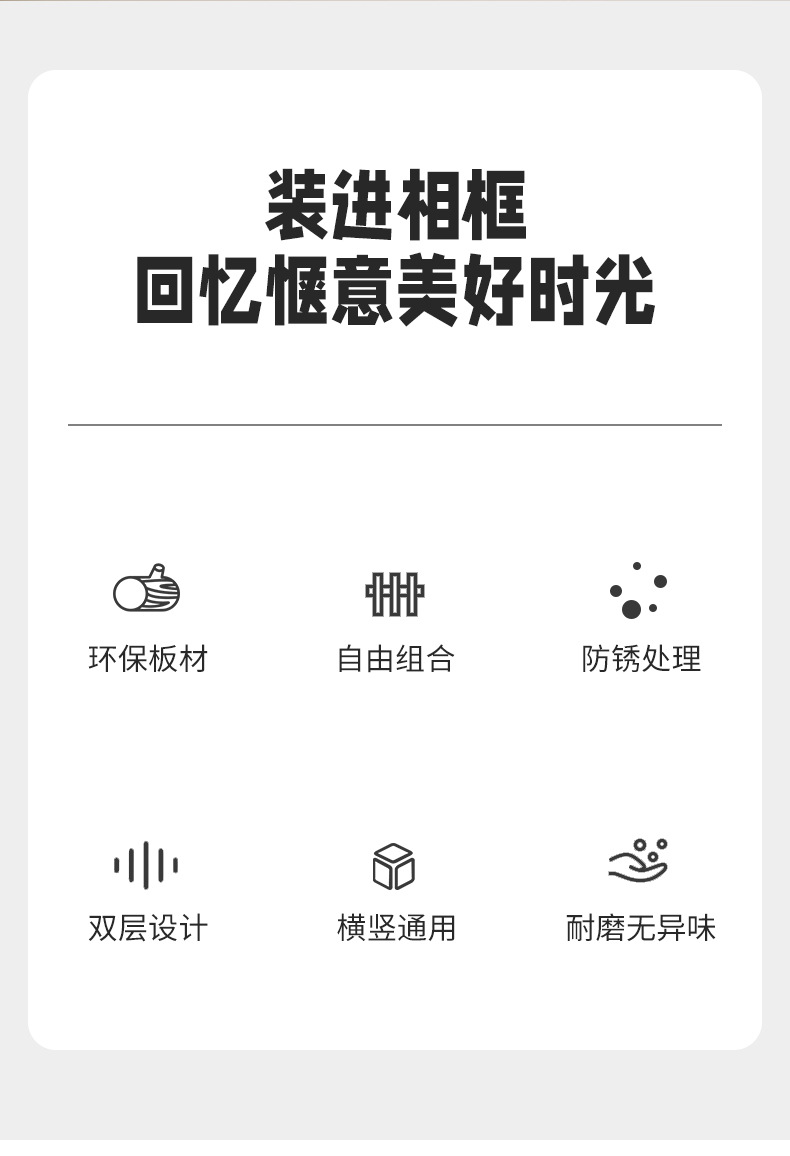 装进相框
回忆惬意美好时光

环保板材 自由组合 防锈处理

双层设计 横竖通用 耐磨无异味