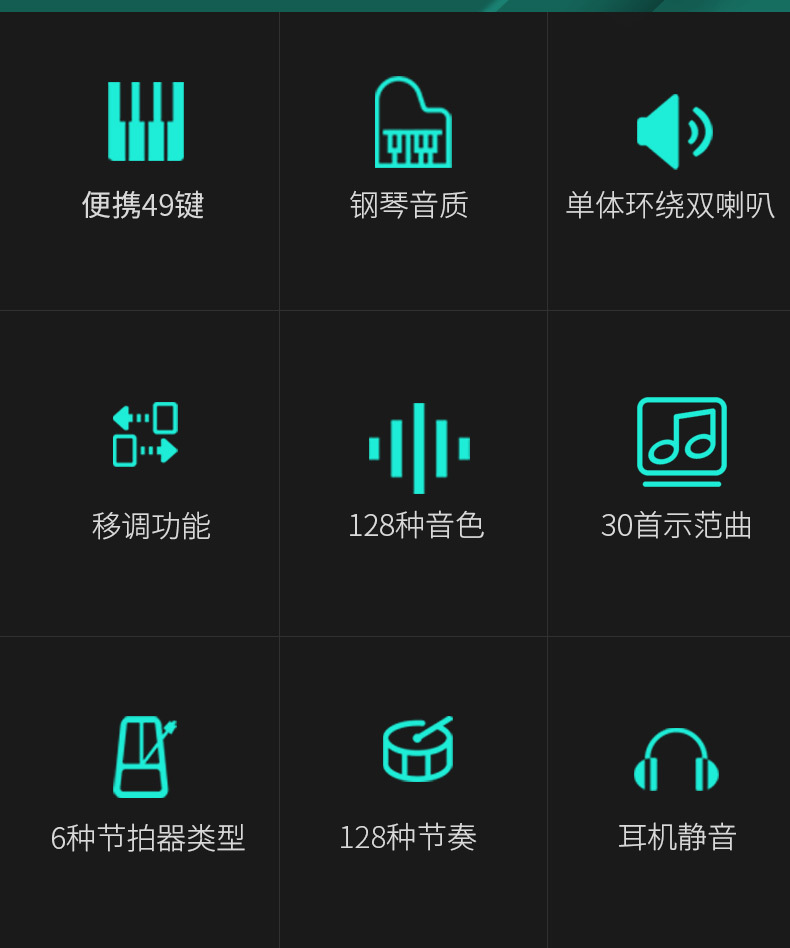 便携49键

钢琴音质

单体环绕双喇叭

移调功能

128种音色

30首示范曲

6种节拍器类型

128种节奏

耳机静音