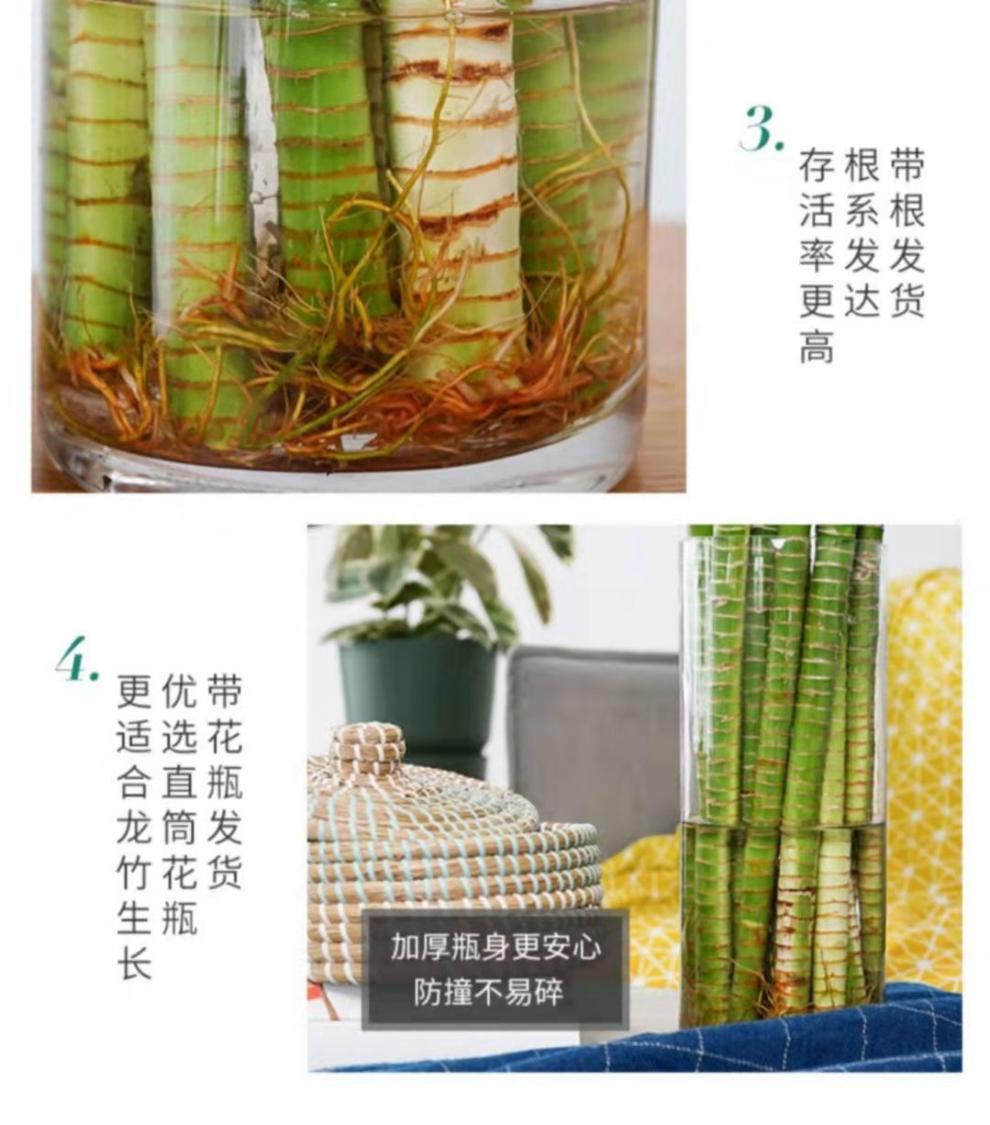 3.

带根发货
根系发达
存活率更高

4.

带花瓶发货
优选直筒花瓶
更适合龙竹生长

加厚瓶身更安心
防撞不易碎