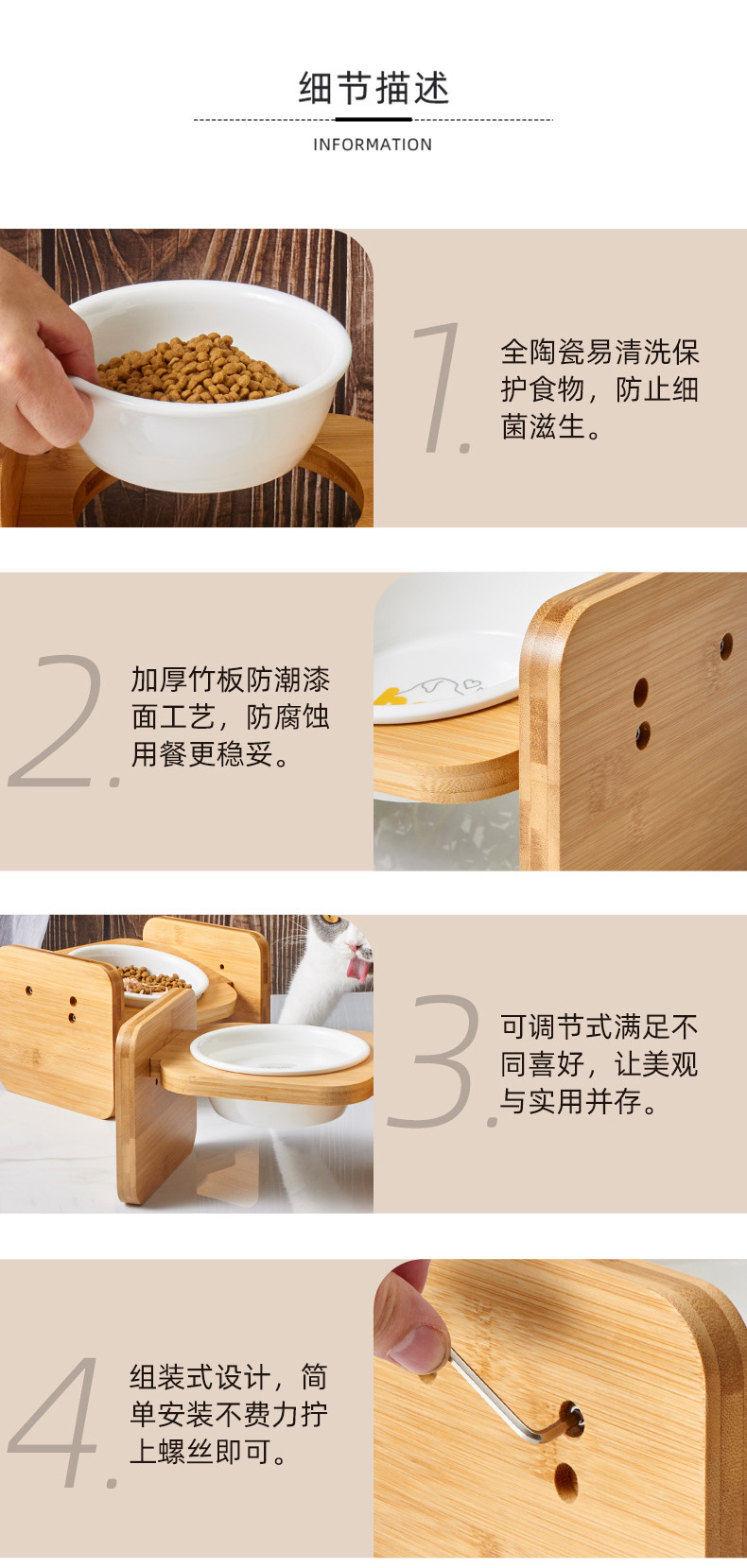 细节描述

INFORMATION

1.

全陶瓷易清洗保护食物，防止细菌滋生。

2.

加厚竹板防潮漆面工艺，防腐蚀用餐更稳妥。

3.

可调节式满足不同喜好，让美观与实用并存。

4.

组装式设计，简单安装不费力拧上螺丝即可。