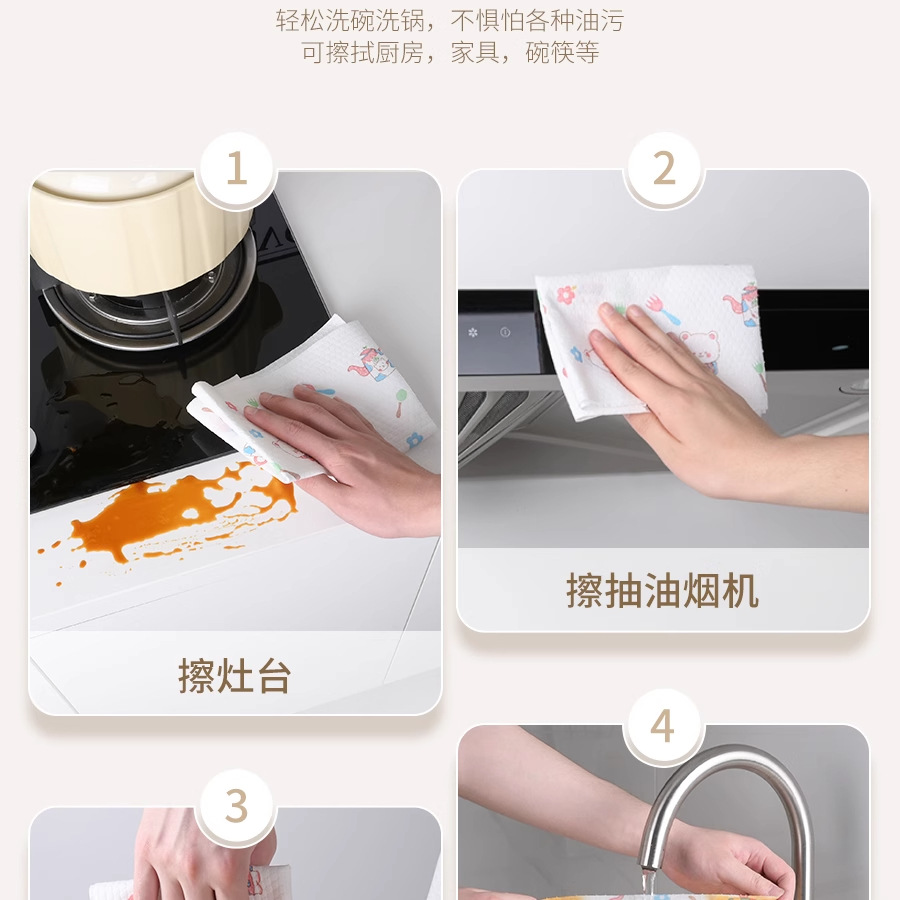 轻松洗碗洗锅，不惧怕各种油污
可擦拭厨房，家具，碗筷等

1

擦灶台

2

擦抽油烟机

3

4