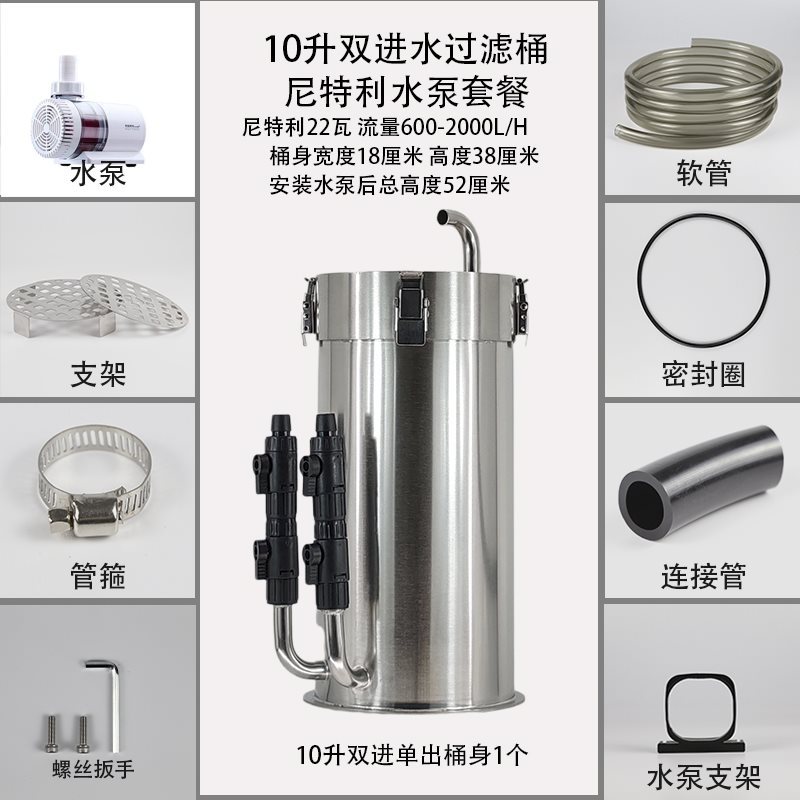 水泵

支架

管箍

螺丝扳手

10升双进水过滤桶
尼特利水泵套餐

尼特利22瓦 流量600-2000L/H
桶身宽度18厘米 高度38厘米
安装水泵后总高度52厘米

10升双进单出桶身1个

软管

密封圈

连接管

水泵支架