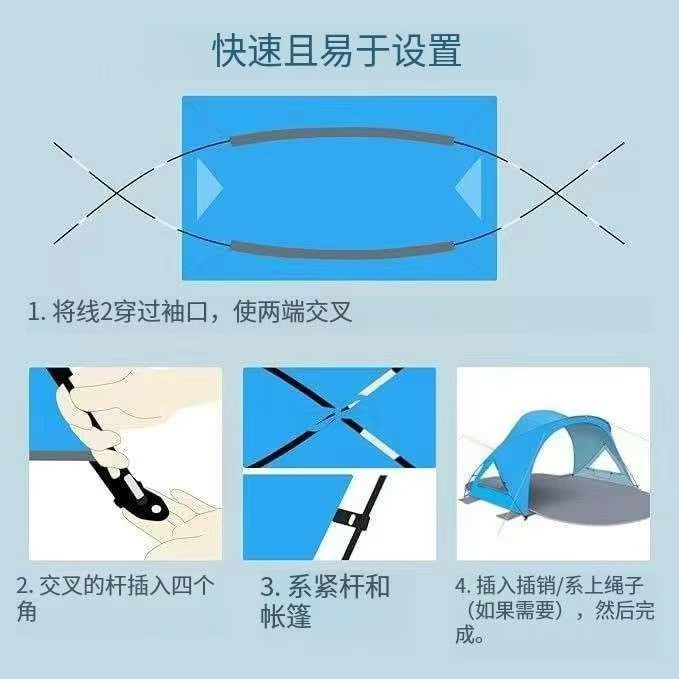 快速且易于设置

1. 将线2穿过袖口，使两端交叉

2. 交叉的杆插入四个角

3. 系紧杆和帐篷

4. 插入插销/系上绳子（如果需要），然后完成。