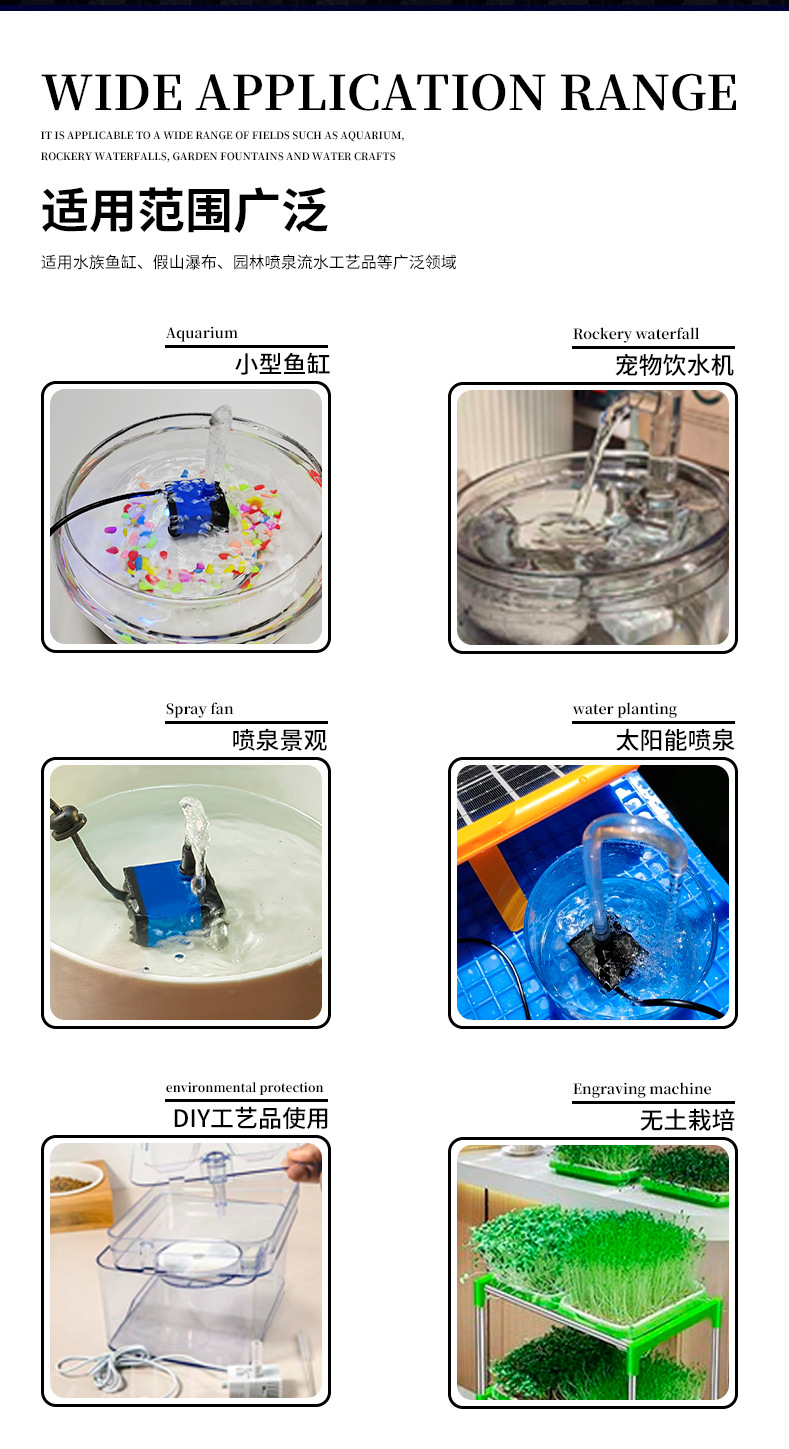 WIDE APPLICATION RANGE

IT IS APPLICABLE TO A WIDE RANGE OF FIELDS SUCH AS AQUARIUM, ROCKERY WATERFALLS, GARDEN FOUNTAINS AND WATER CRAFTS

适用范围广泛

适用水族鱼缸、假山瀑布、园林喷泉流水工艺品等广泛领域

Aquarium
小型鱼缸

Rockery waterfall
宠物饮水机

Spray fan
喷泉景观

water planting
太阳能喷泉

environmental protection
DIY工艺品使用

Engraving machine
无土栽培