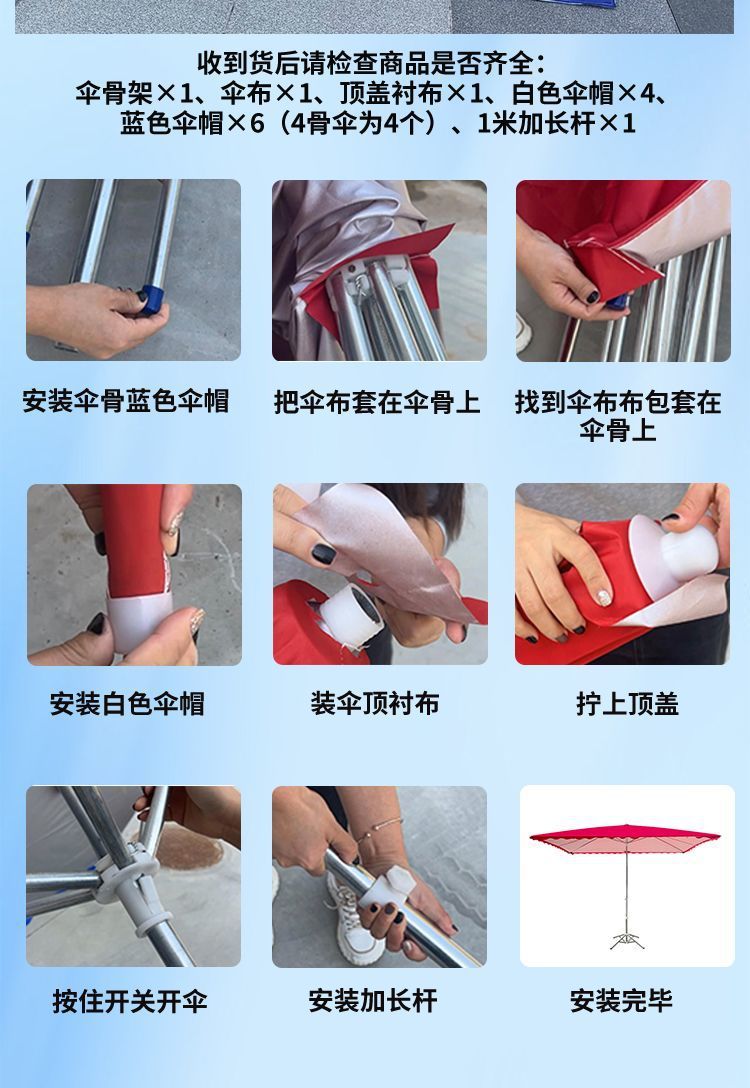 收到货后请检查商品是否齐全：
伞骨架×1、伞布×1、顶盖衬布×1、白色伞帽×4、蓝色伞帽×6（4骨伞为4个）、1米加长杆×1

安装伞骨蓝色伞帽

把伞布套在伞骨上

找到伞布布包套在伞骨上

安装白色伞帽

装伞顶衬布

拧上顶盖

按住开关开伞

安装加长杆

安装完毕