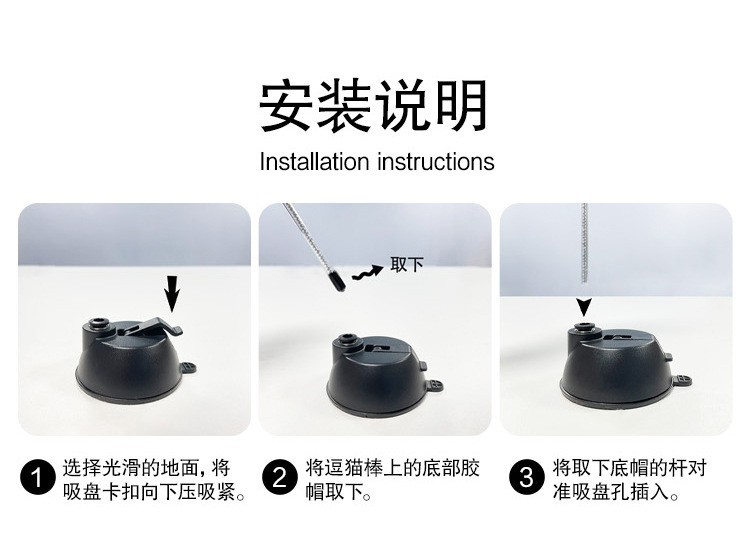 安装说明

Installation instructions

取下

1 选择光滑的地面，将吸盘卡扣向下压吸紧。

2 将逗猫棒上的底部胶帽取下。

3 将取下底帽的杆对准吸盘孔插入。