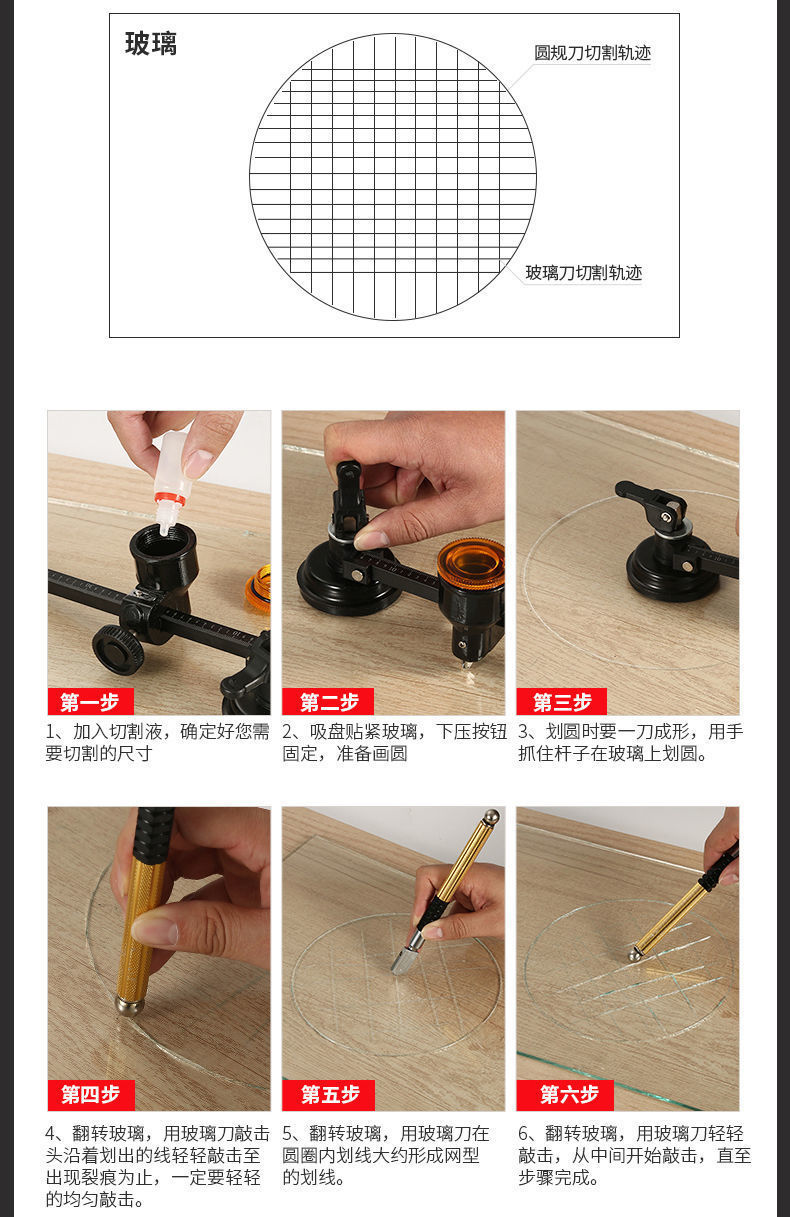 玻璃

圆规刀切割轨迹

玻璃刀切割轨迹

第一步

1、加入切割液，确定好您需要切割的尺寸

第二步

2、吸盘贴紧玻璃，下压按钮固定，准备画圆

第三步

3、划圆时要一刀成形，用手抓住杆子在玻璃上划圆。

第四步

4、翻转玻璃，用玻璃刀敲击头沿着划出的线轻轻敲击至出现裂痕为止，一定要轻轻的均匀敲击。

第五步

5、翻转玻璃，用玻璃刀在圆圈内划线大约形成网型的划线。

第六步

6、翻转玻璃，用玻璃刀轻轻敲击，从中间开始敲击，直至步骤完成。