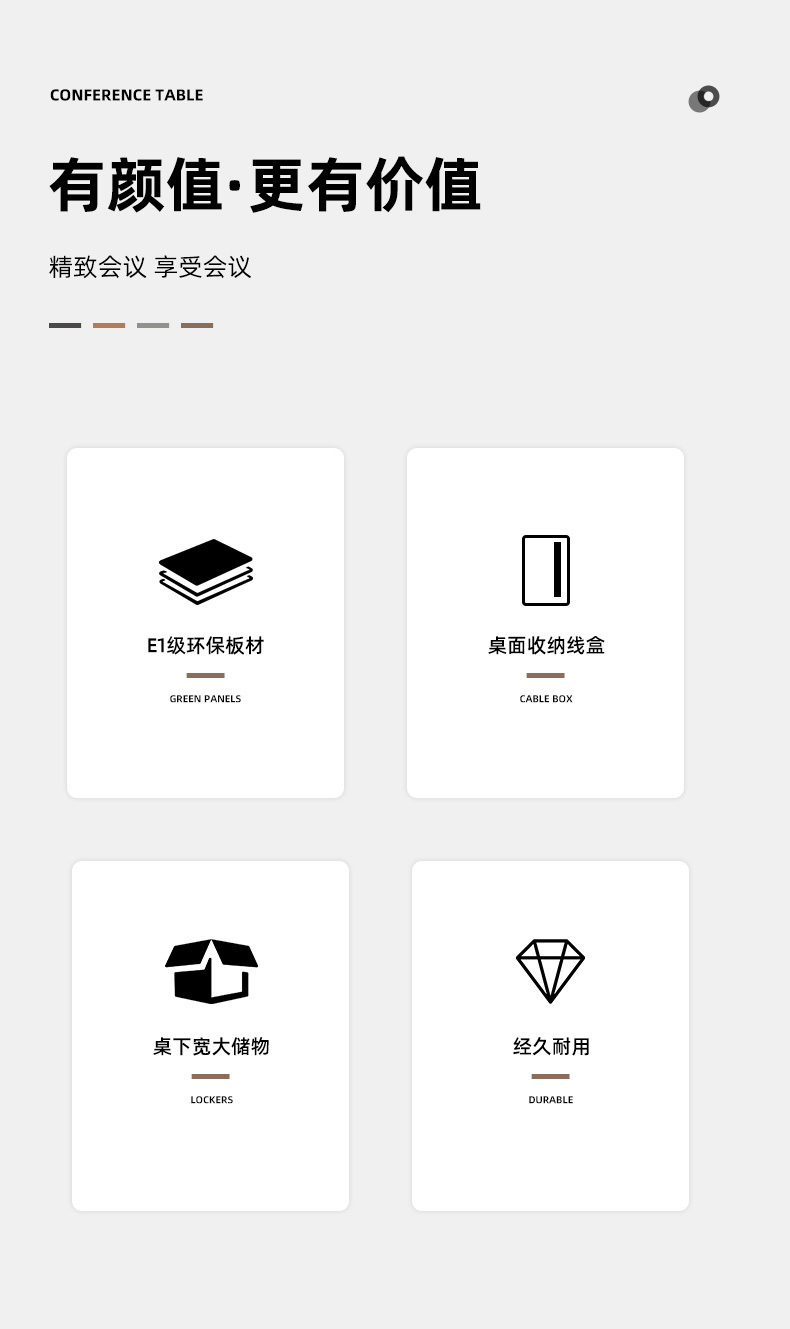 CONFERENCE TABLE

有颜值·更有价值

精致会议 享受会议

E1级环保板材

GREEN PANELS

桌面收纳线盒

CABLE BOX

桌下宽大储物

LOCKERS

经久耐用

DURABLE