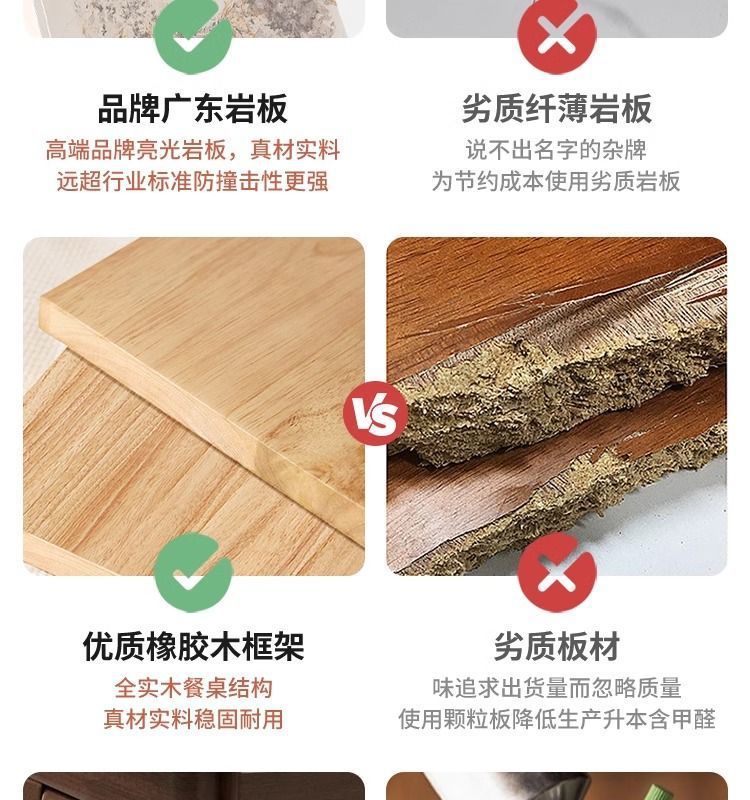 品牌广东岩板
高端品牌亮光岩板，真材实料
远超行业标准防撞击性更强

劣质纤薄岩板
说不出名字的杂牌
为节约成本使用劣质岩板

VS

优质橡胶木框架
全实木餐桌结构
真材实料稳固耐用

劣质板材
味追求出货量而忽略质量
使用颗粒板降低生产升本含甲醛