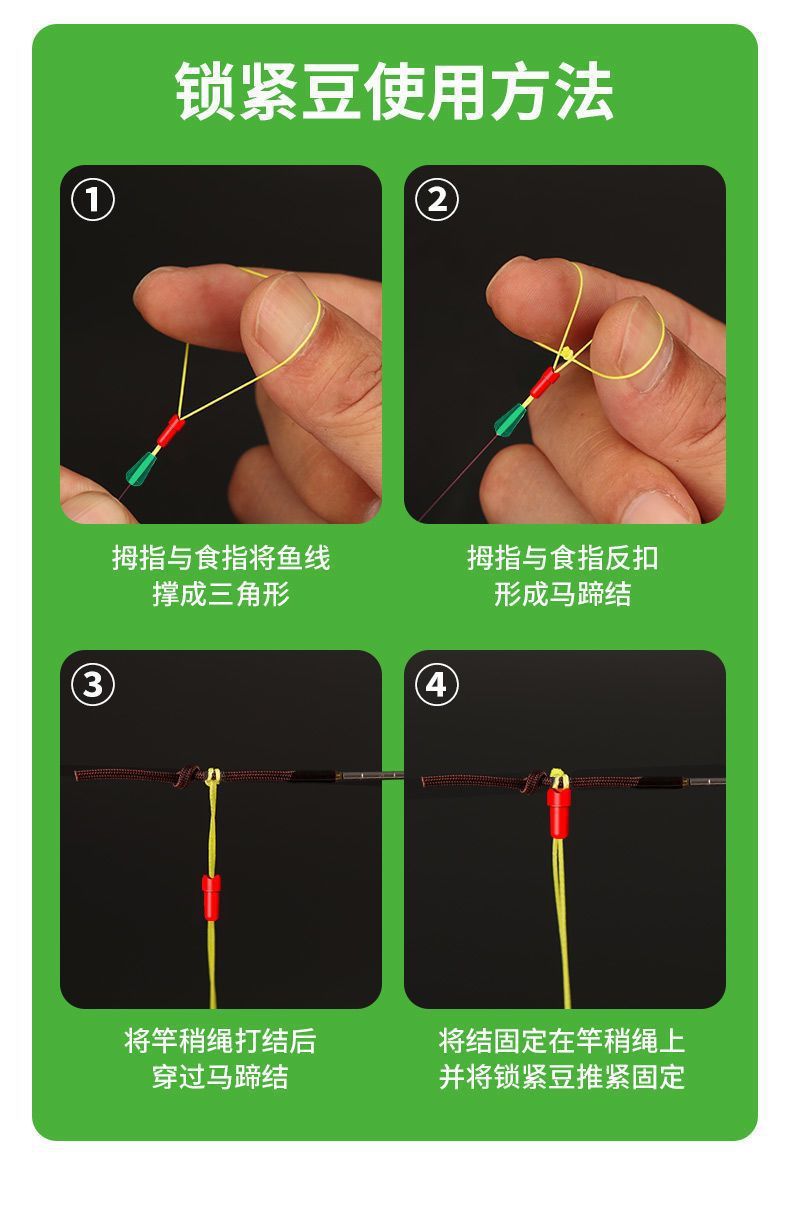 锁紧豆使用方法

①

拇指与食指将鱼线撑成三角形

②

拇指与食指反扣形成马蹄结

③

将竿稍绳打结后穿过马蹄结

④

将结固定在竿稍绳上并将锁紧豆推紧固定